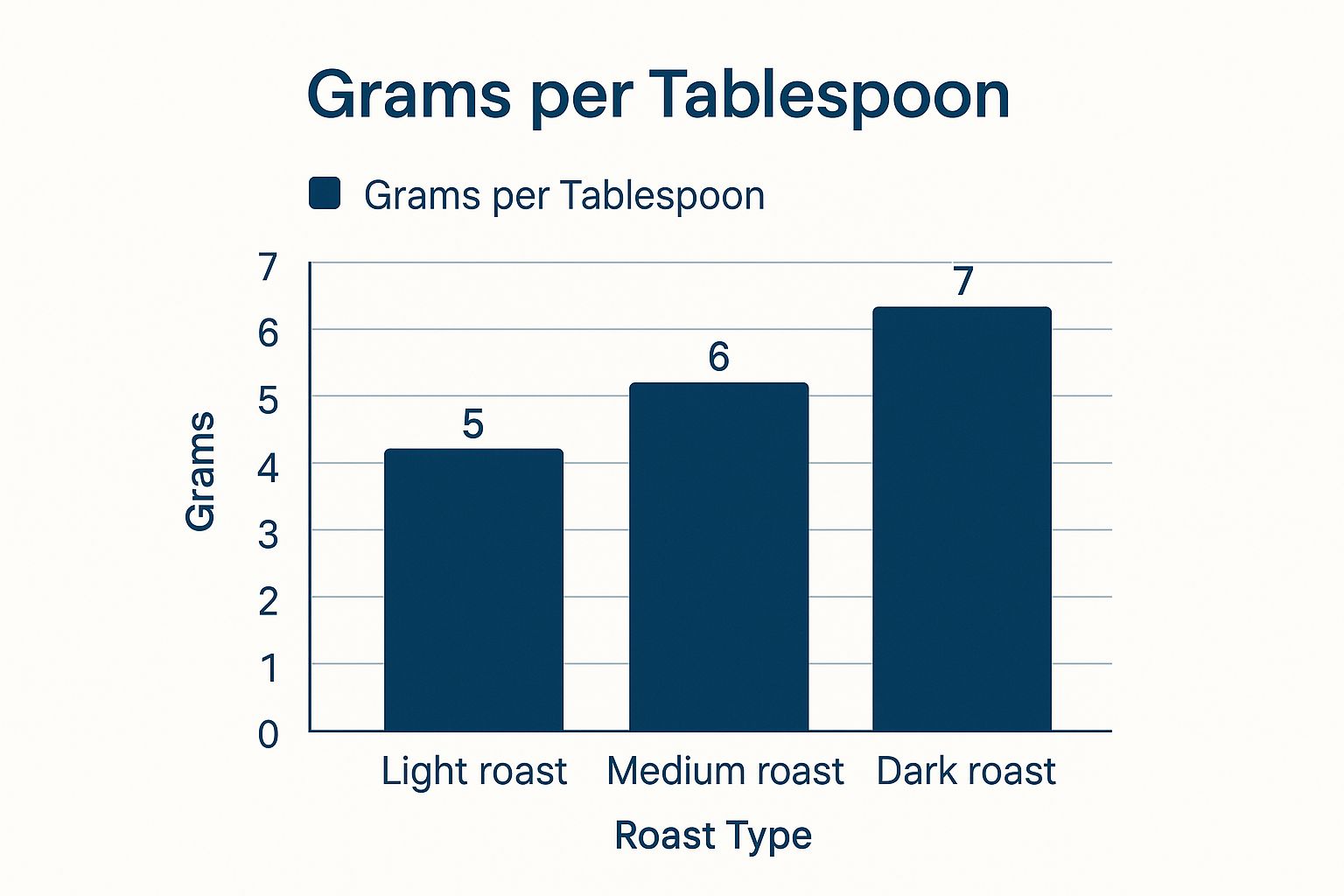 Grams per Tablespoon

Grams per Tablespoon

Grams

7
6
5
4
3
2
1
0

5
6
7

Light roast
Medium roast
Dark roast

Roast Type