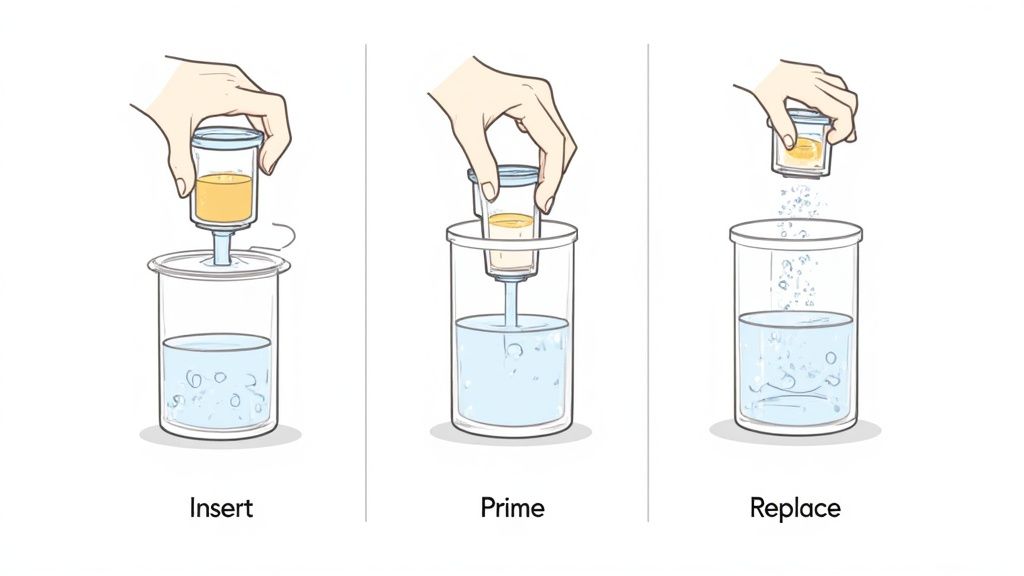 Insert

Prime

Replace