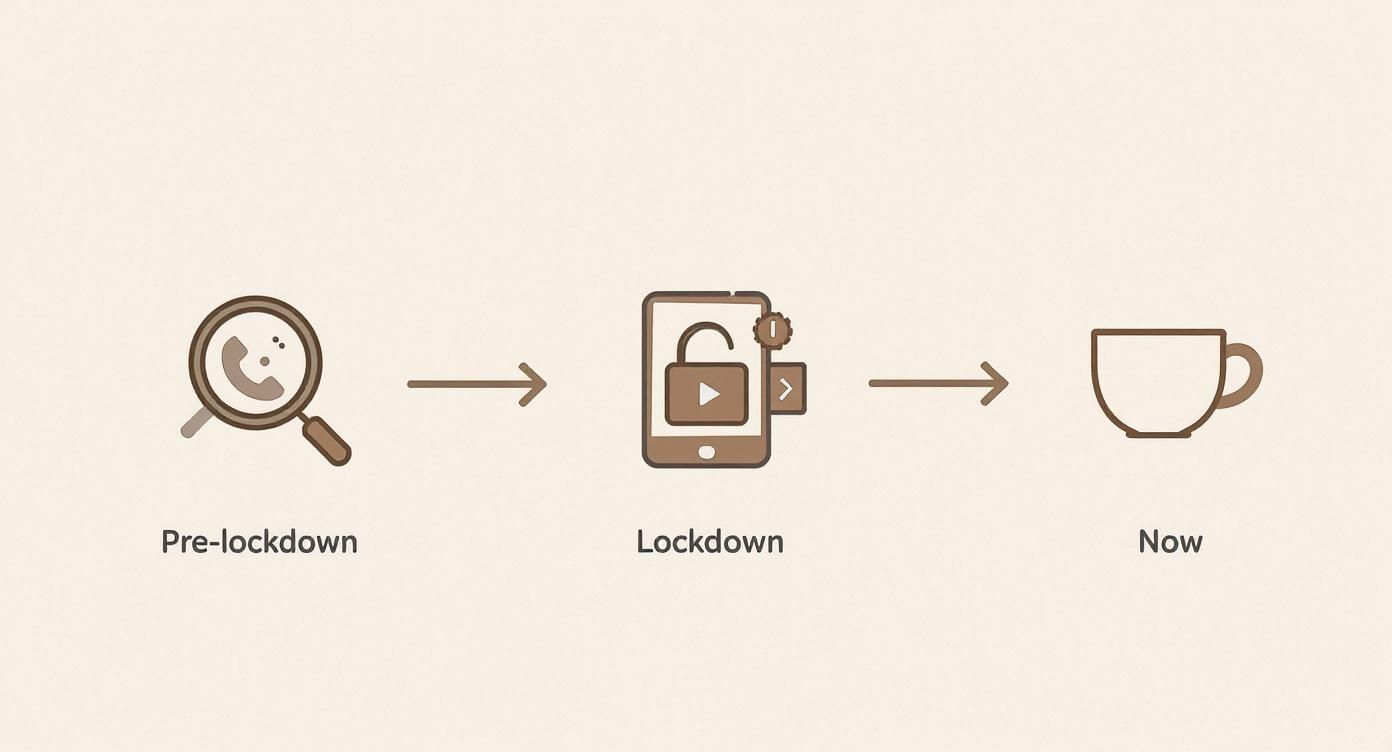 Pre-lockdown

Lockdown

Now