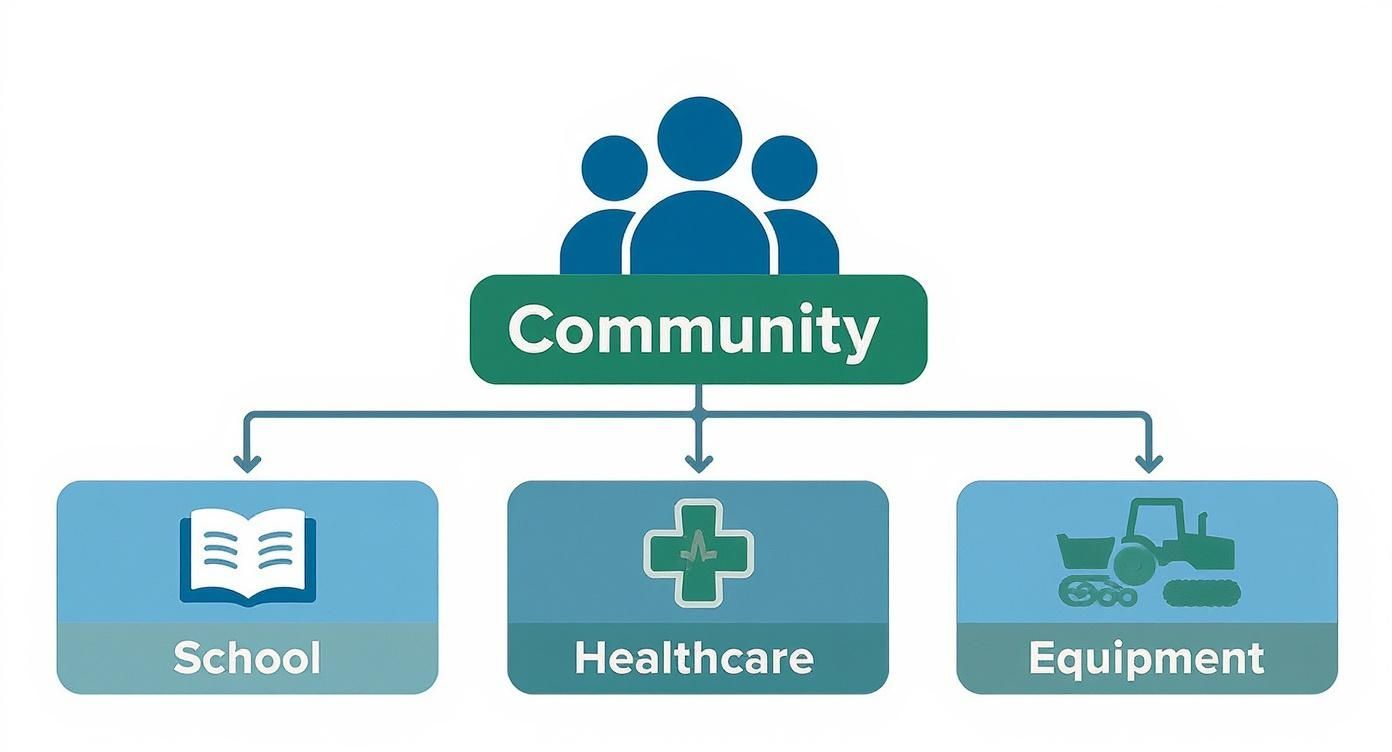 Community

School

Healthcare

Equipment