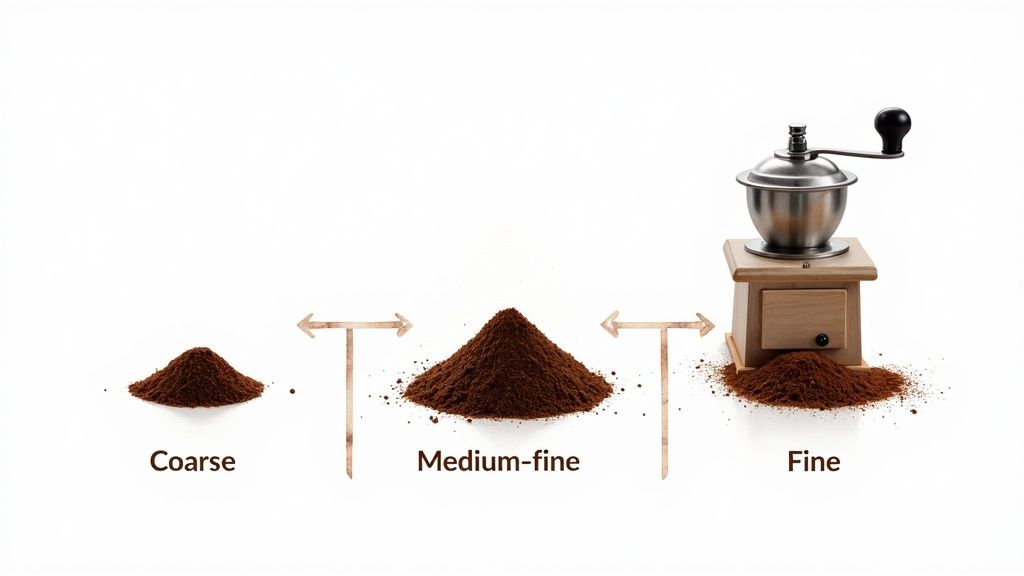 Coarse

Medium-fine

Fine