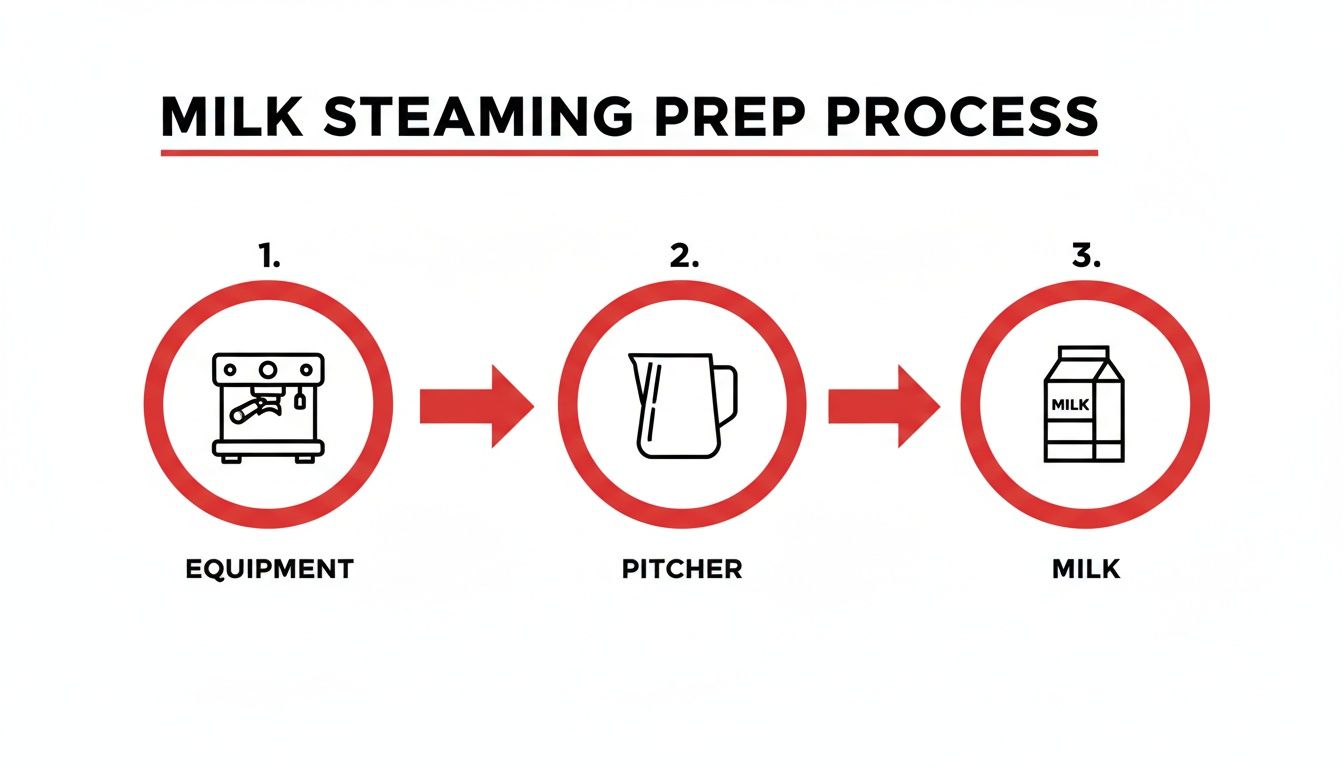 MILK STEAMING PREP PROCESS

1.

EQUIPMENT

2.

PITCHER

3.

MILK

MILK