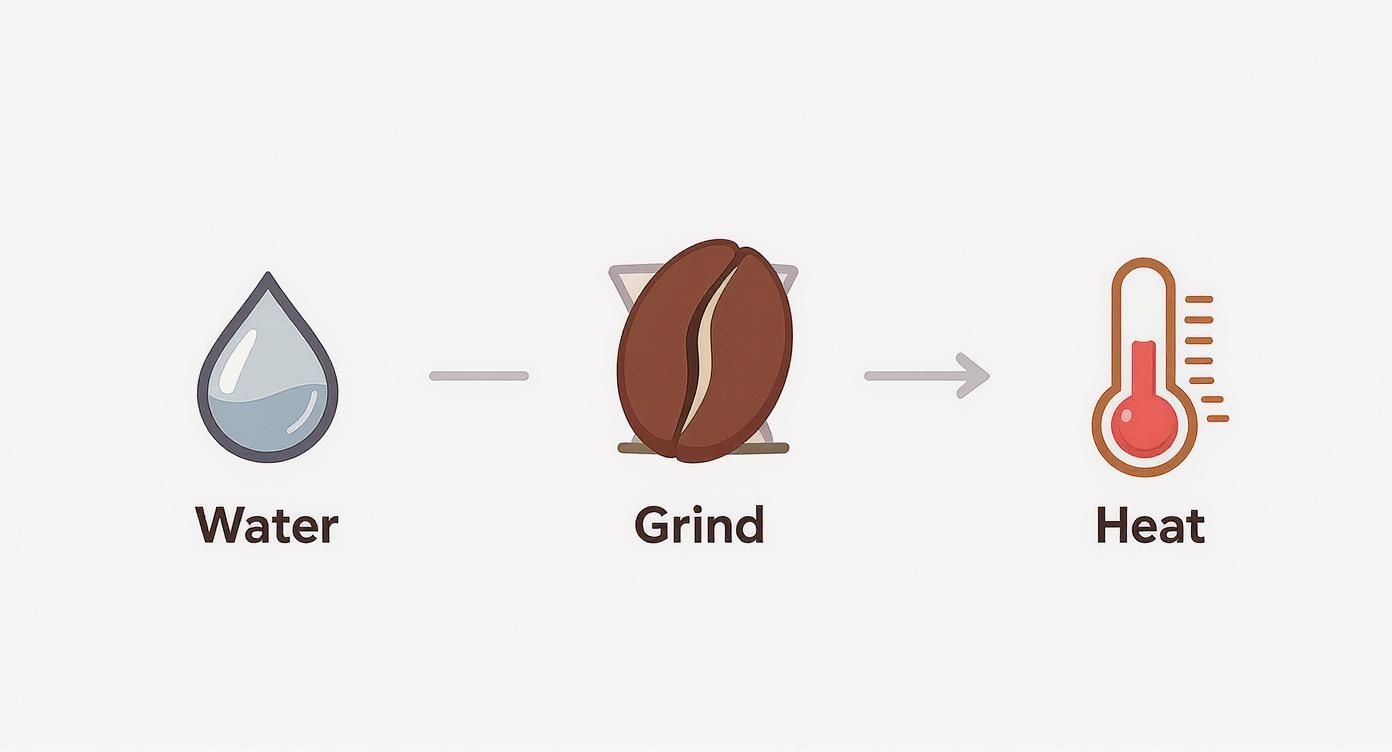 Water

Grind

Heat