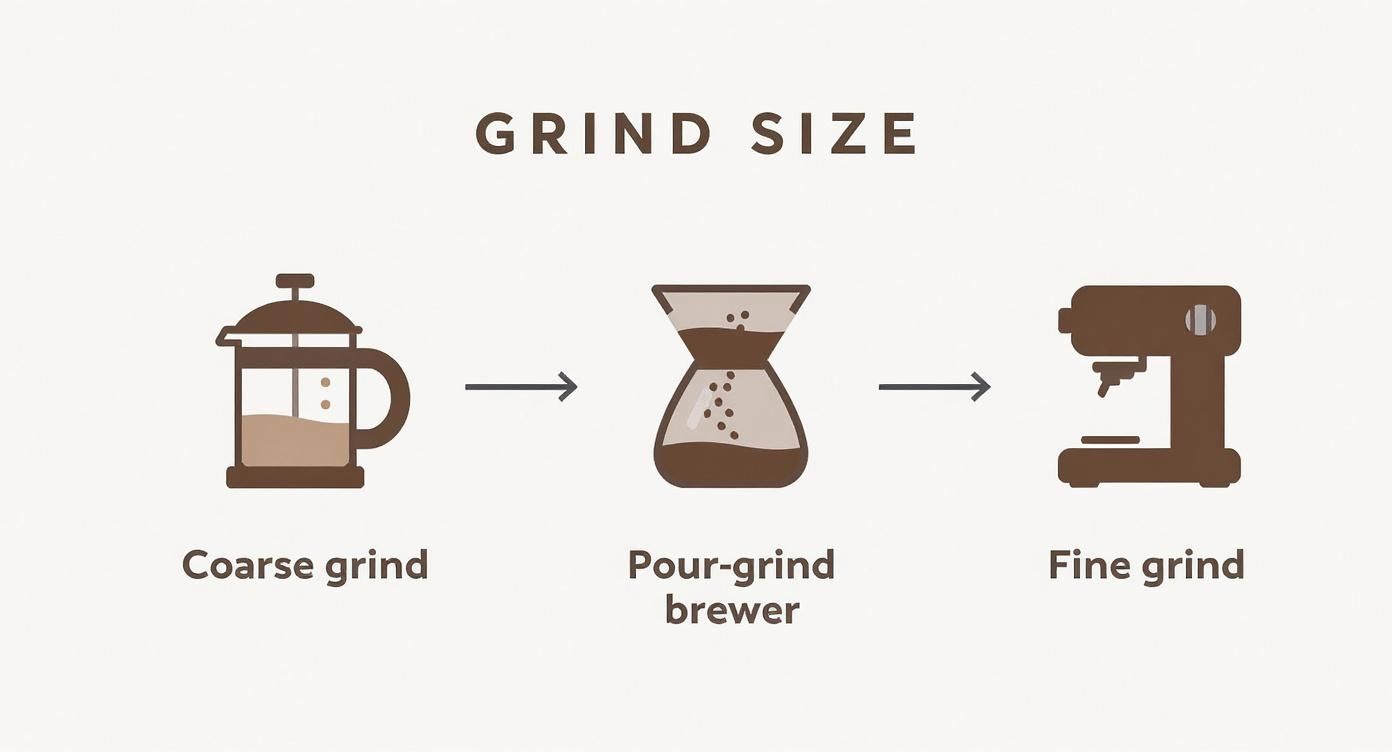 GRIND SIZE

Coarse grind

Pour-grind brewer

Fine grind