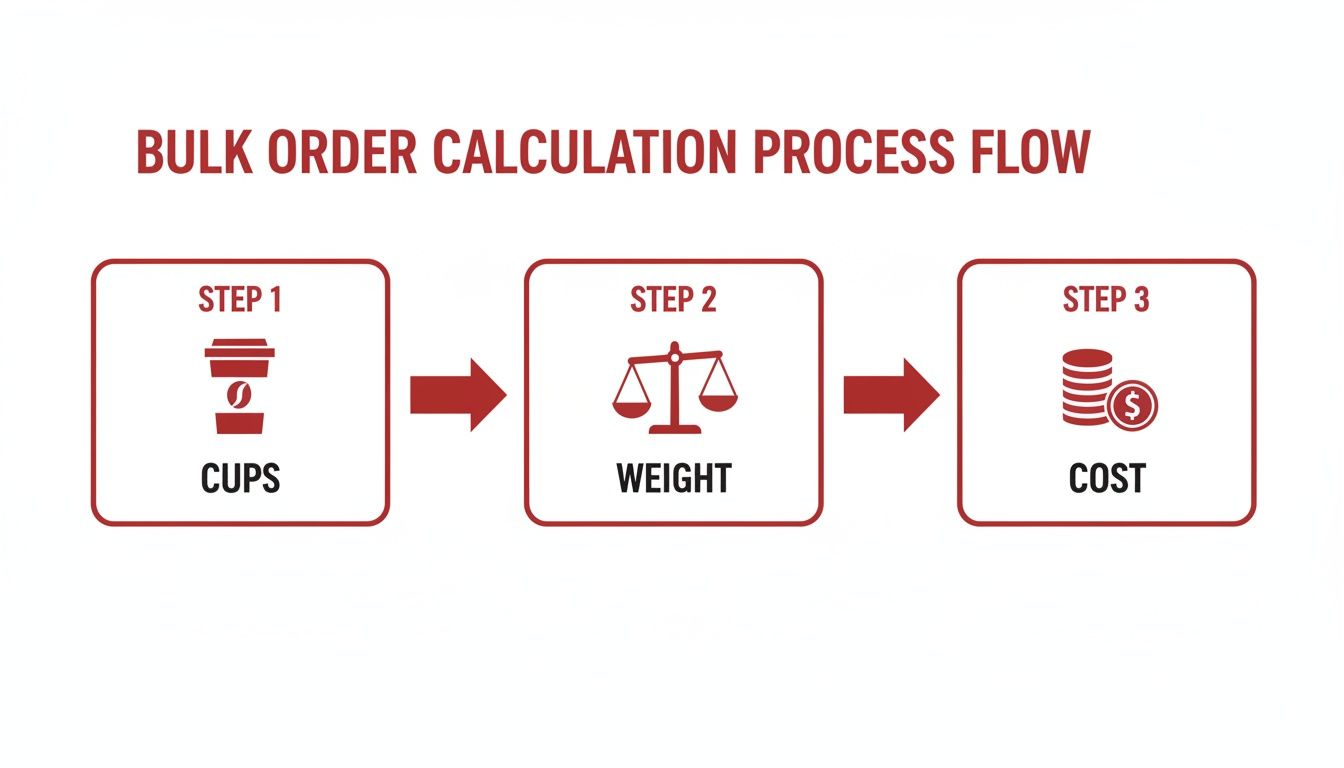 BULK ORDER CALCULATION PROCESS FLOW

STEP 1
CUPS

STEP 2
WEIGHT

STEP 3
$
COST