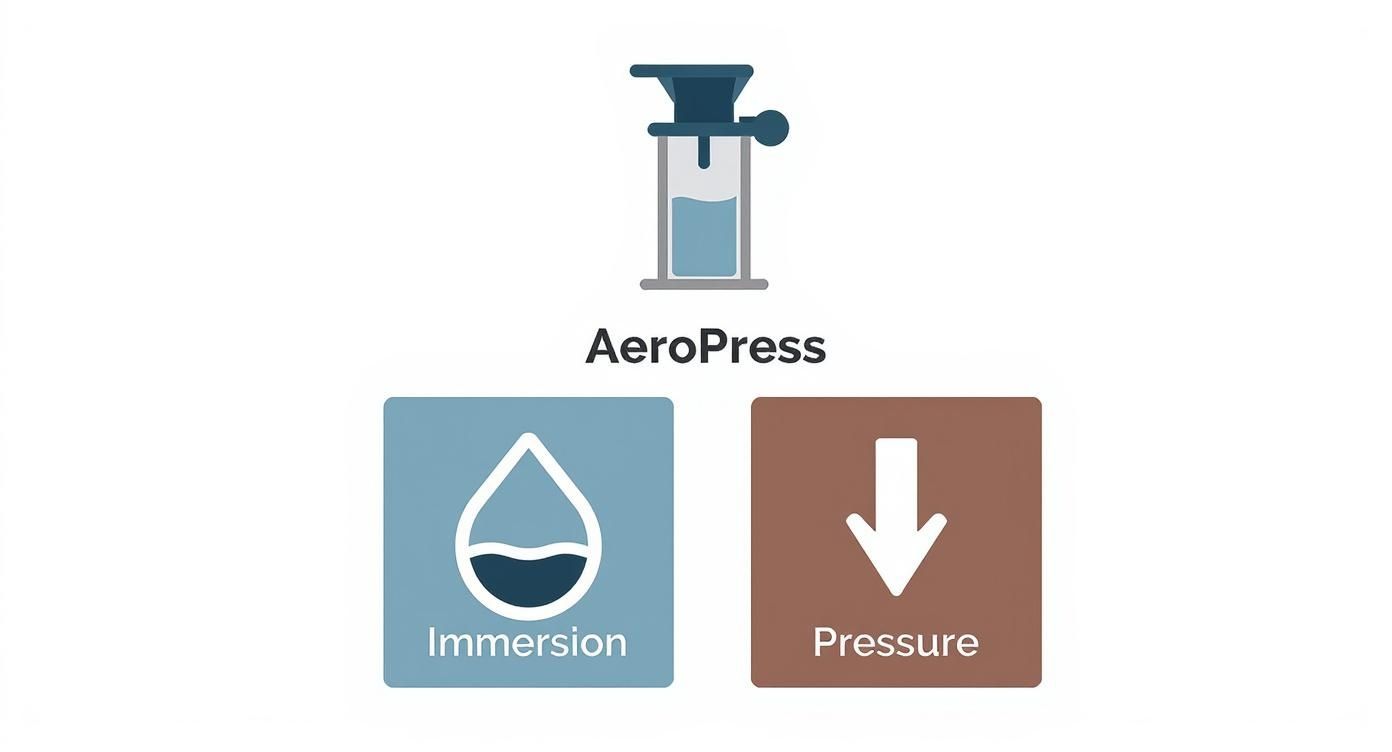 AeroPress

Immersion

Pressure