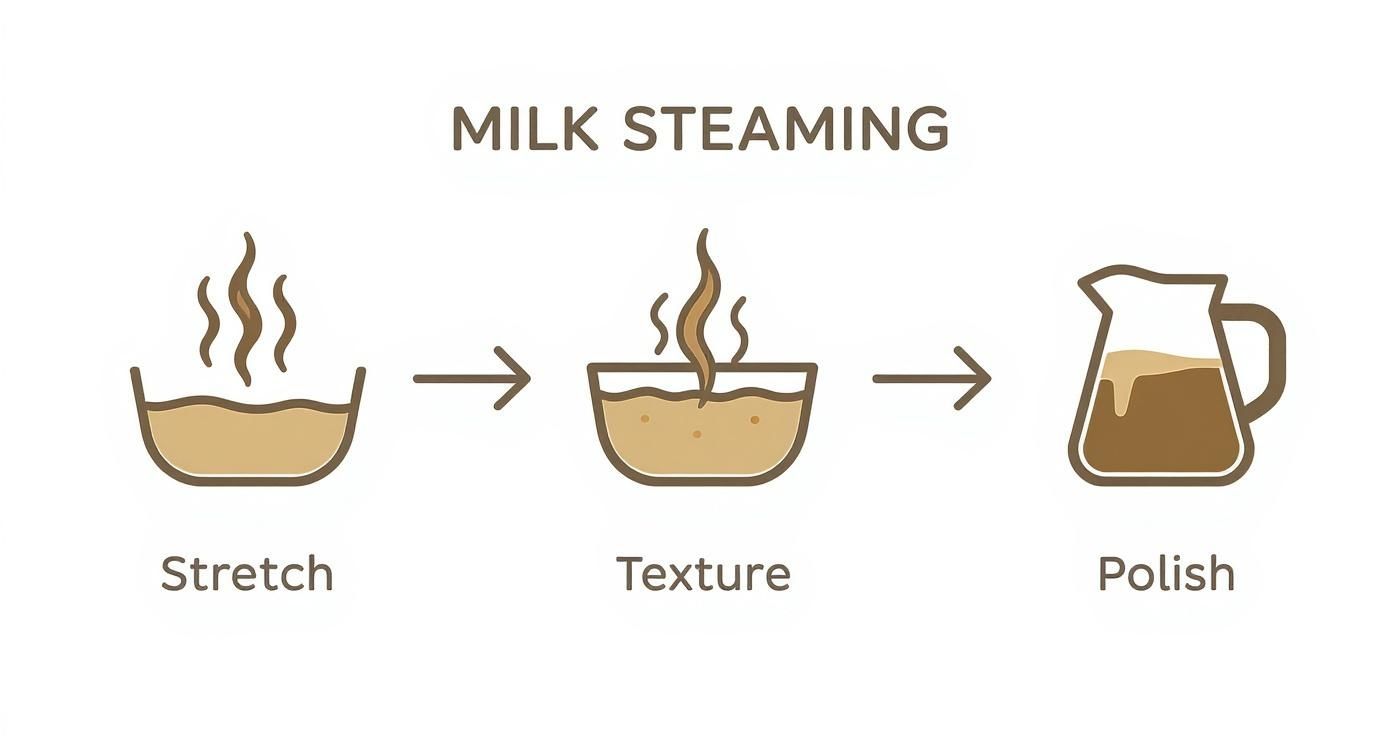 MILK STEAMING

Stretch

Texture

Polish