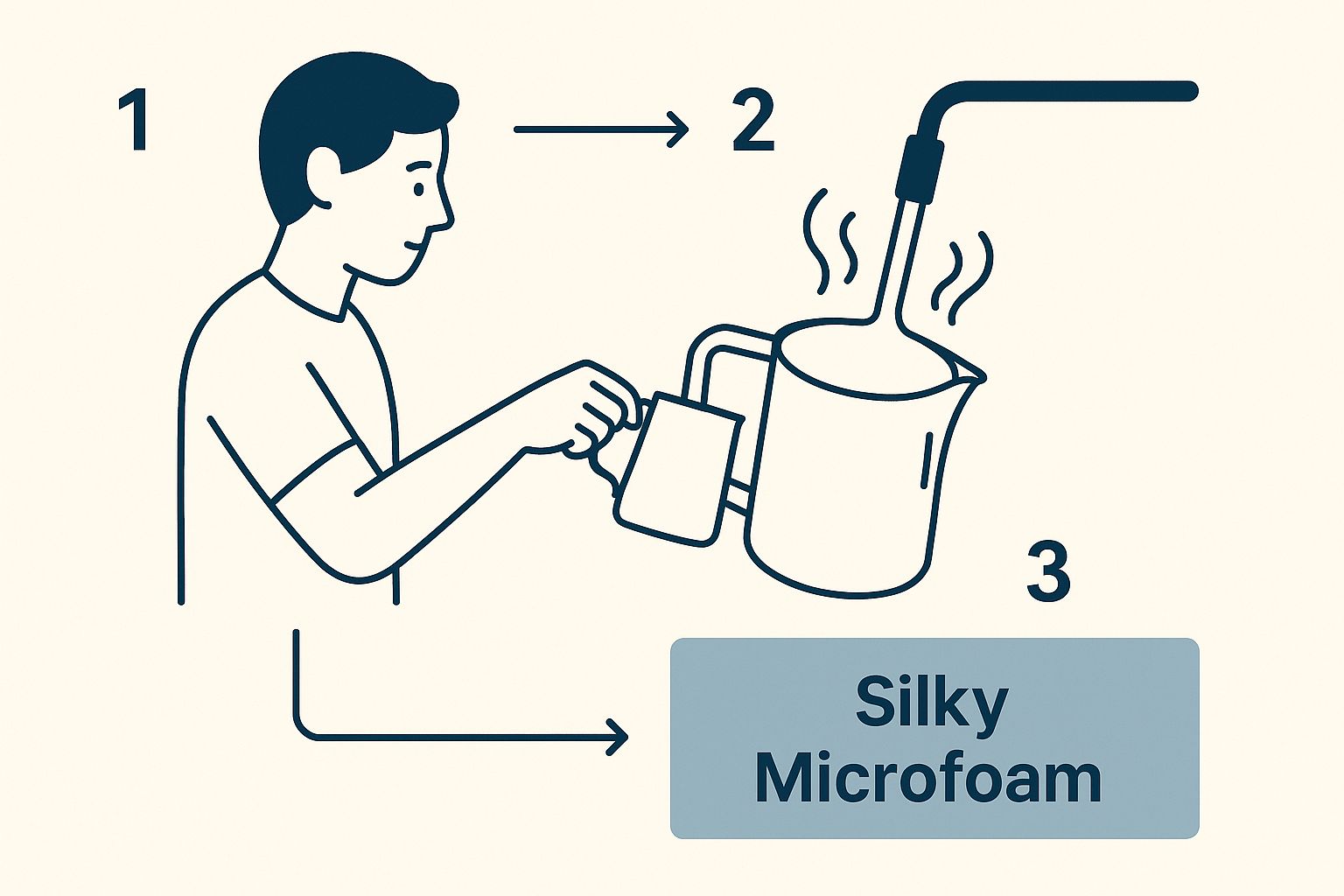 1

2

3

Silky
Microfoam