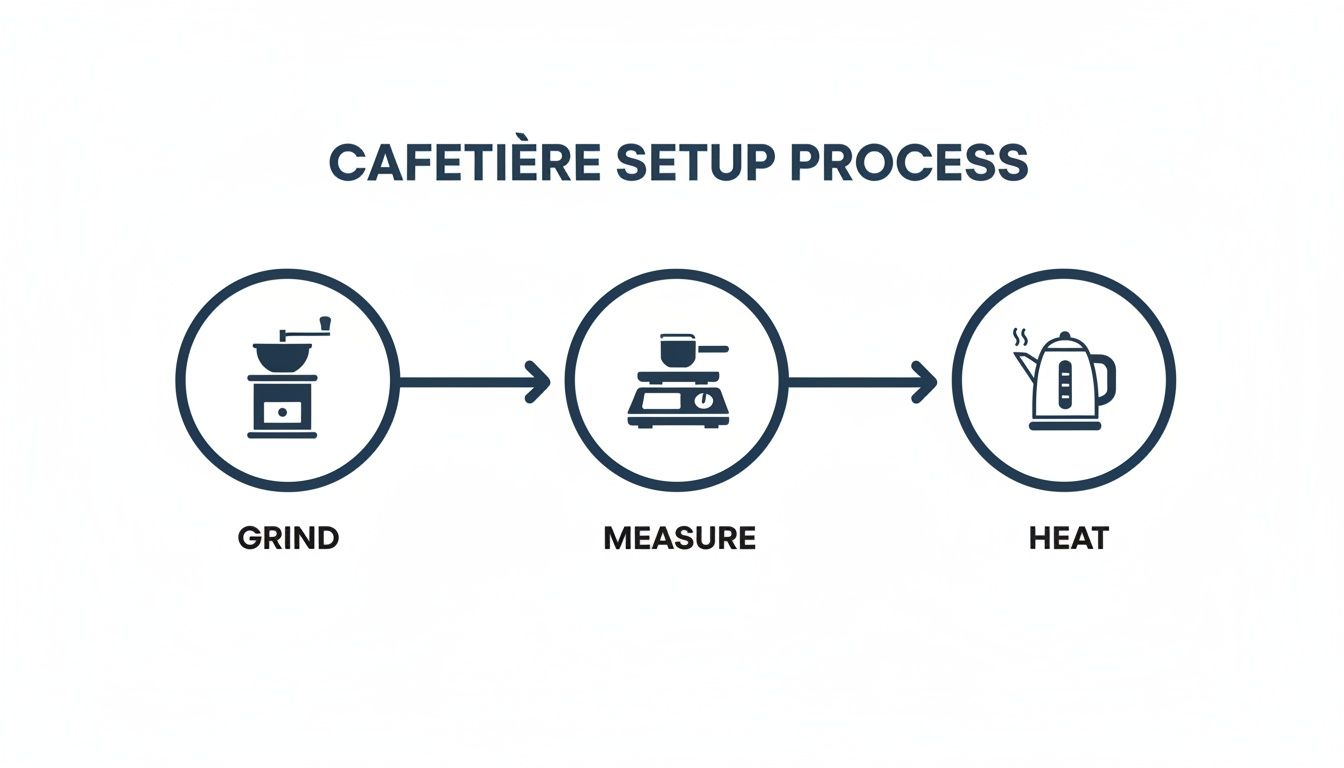 CAFETIÈRE SETUP PROCESS

GRIND

MEASURE

HEAT