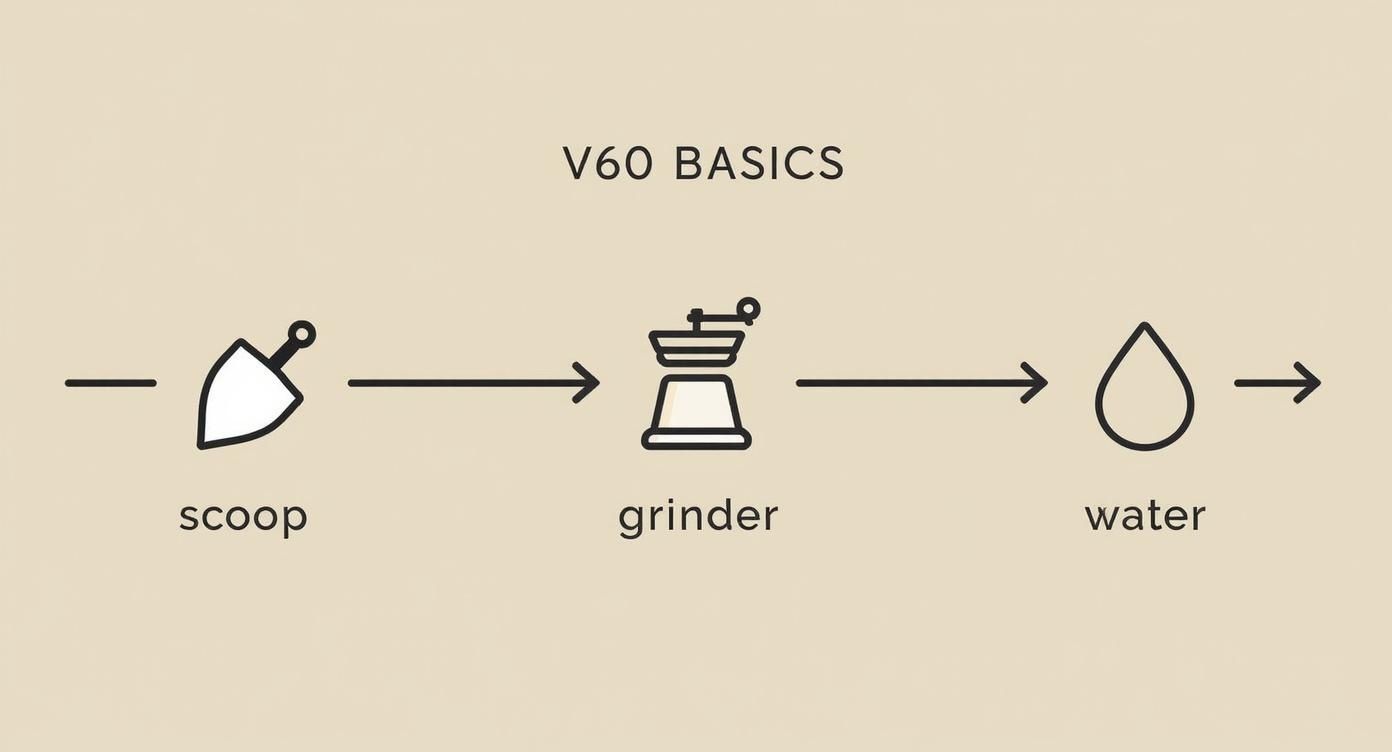 V60 BASICS

scoop

grinder

water