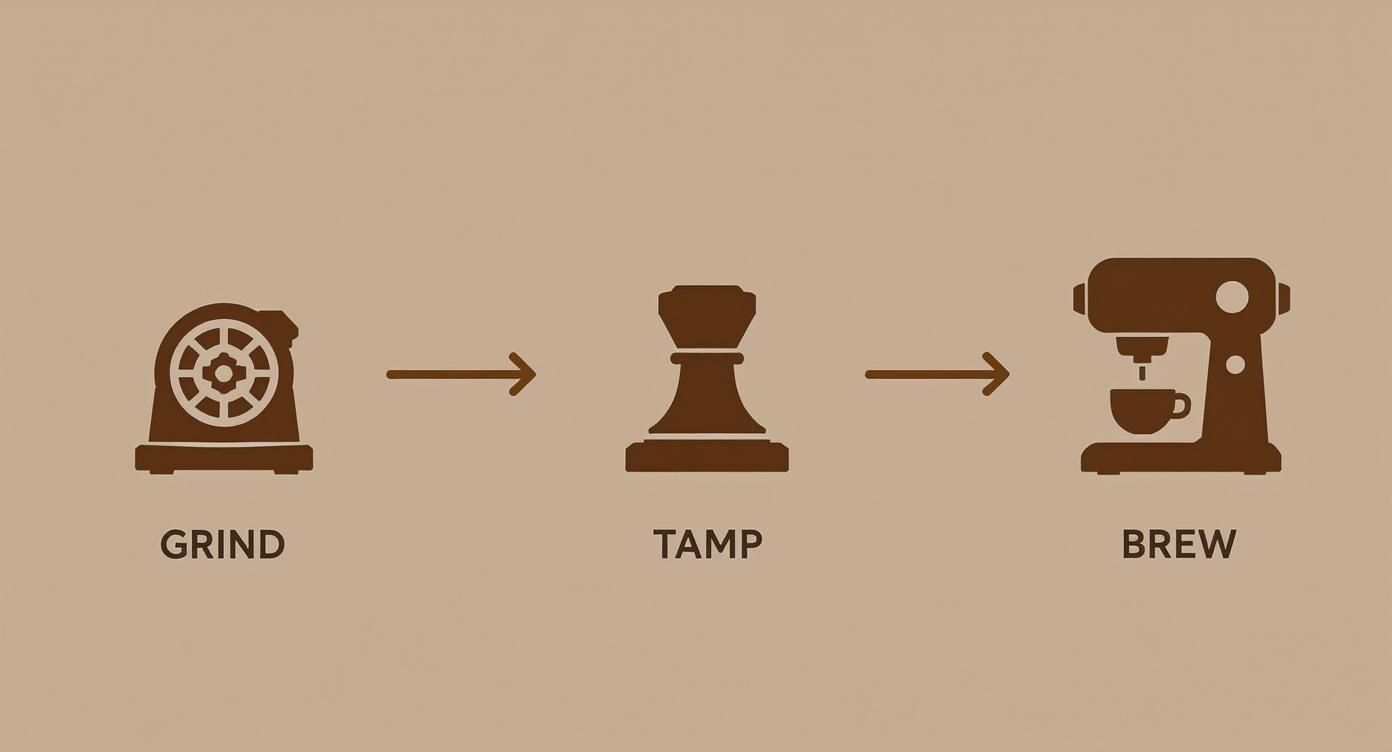 GRIND

TAMP

BREW