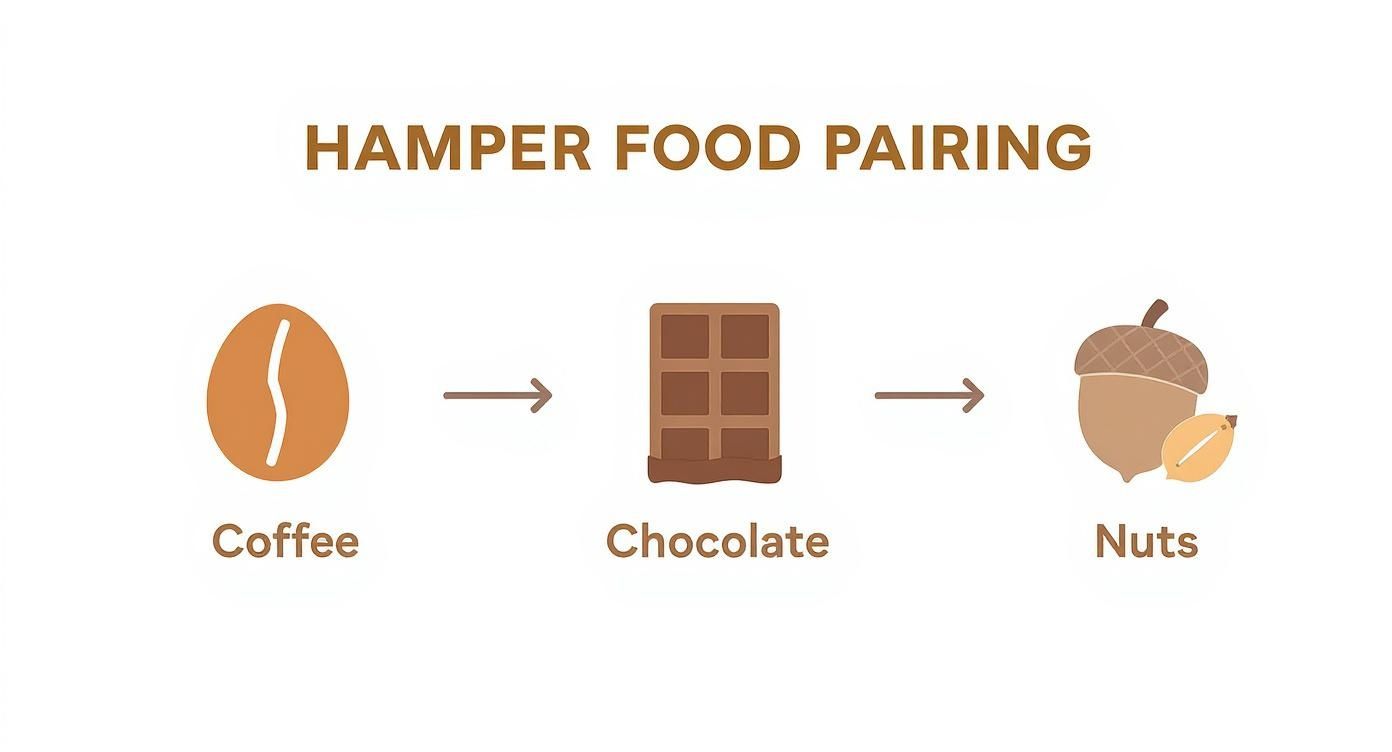 HAMPER FOOD PAIRING

Coffee

Chocolate

Nuts