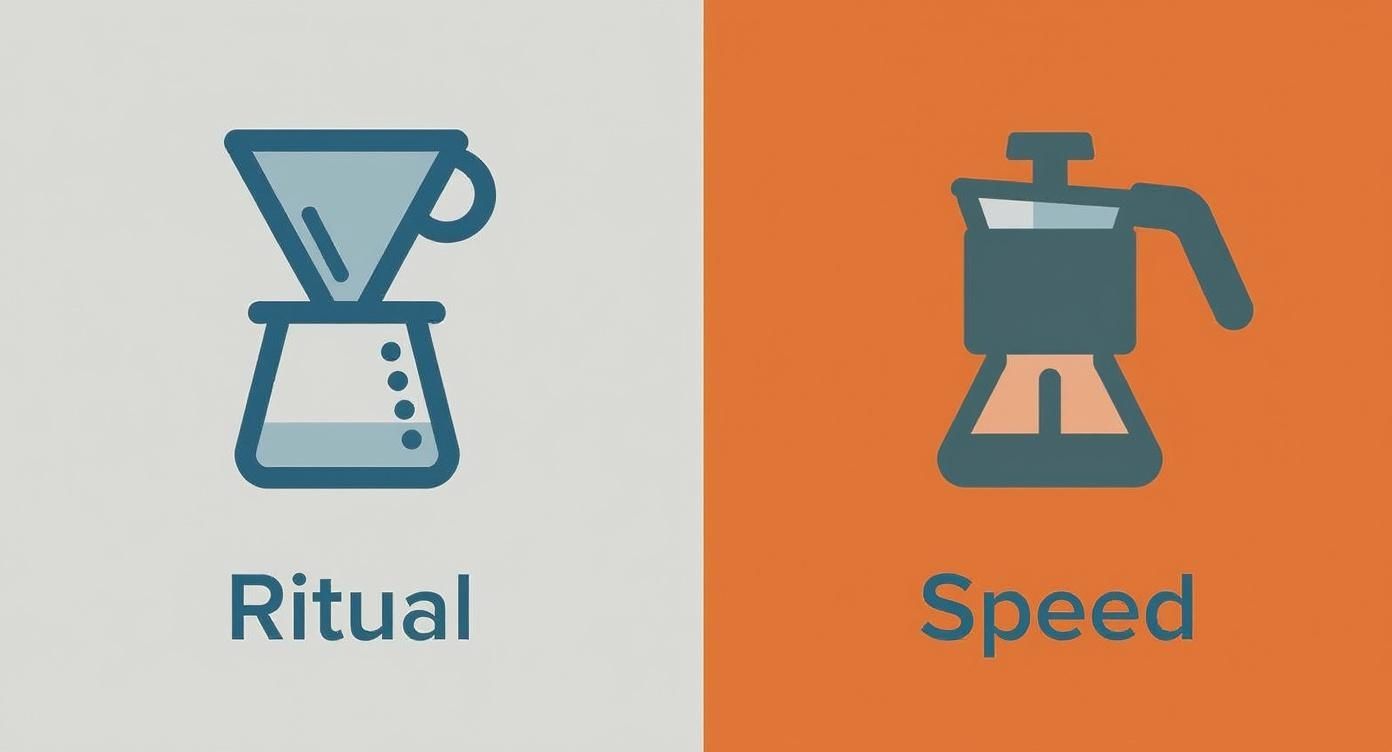 Ritual

Speed