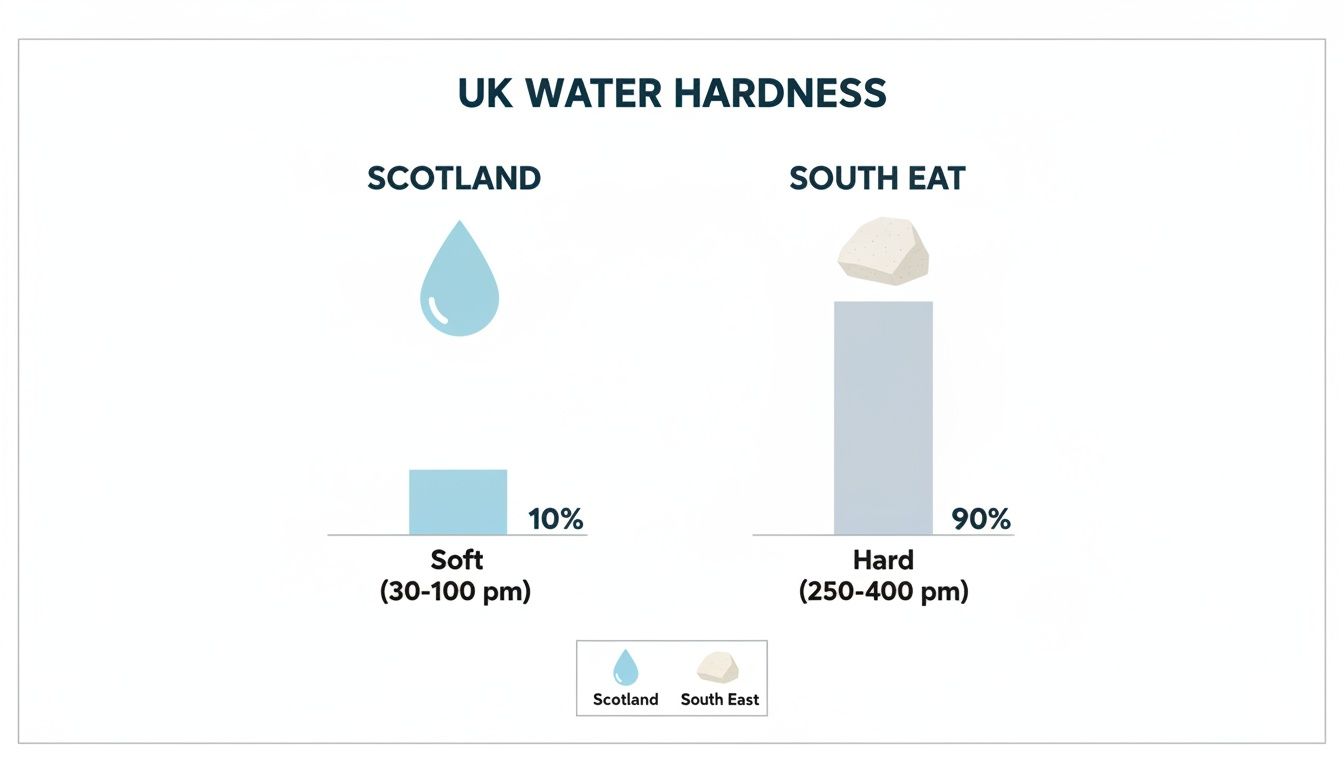 UK WATER HARDNESS

SCOTLAND

10%

Soft
(30-100 pm)

SOUTH EAT

90%

Hard
(250-400 pm)

Scotland South East