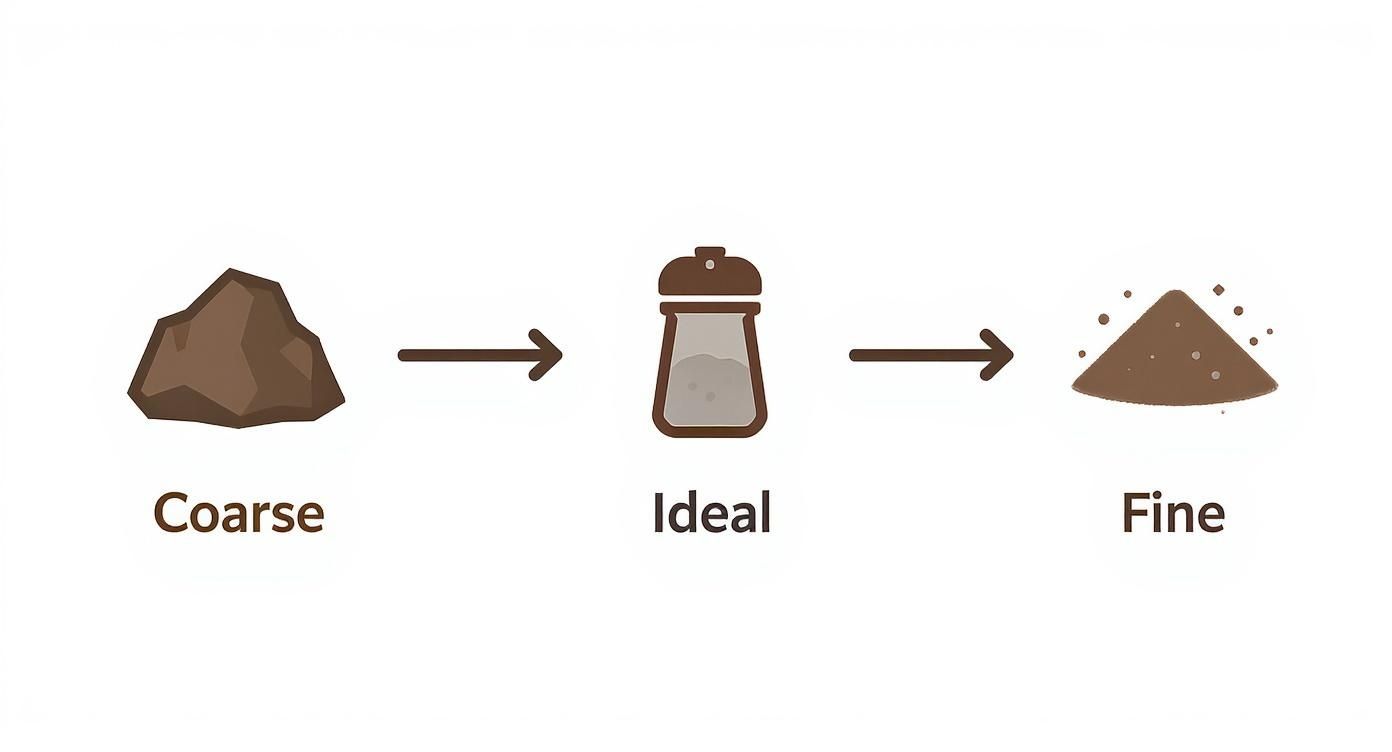 Coarse

Ideal

Fine