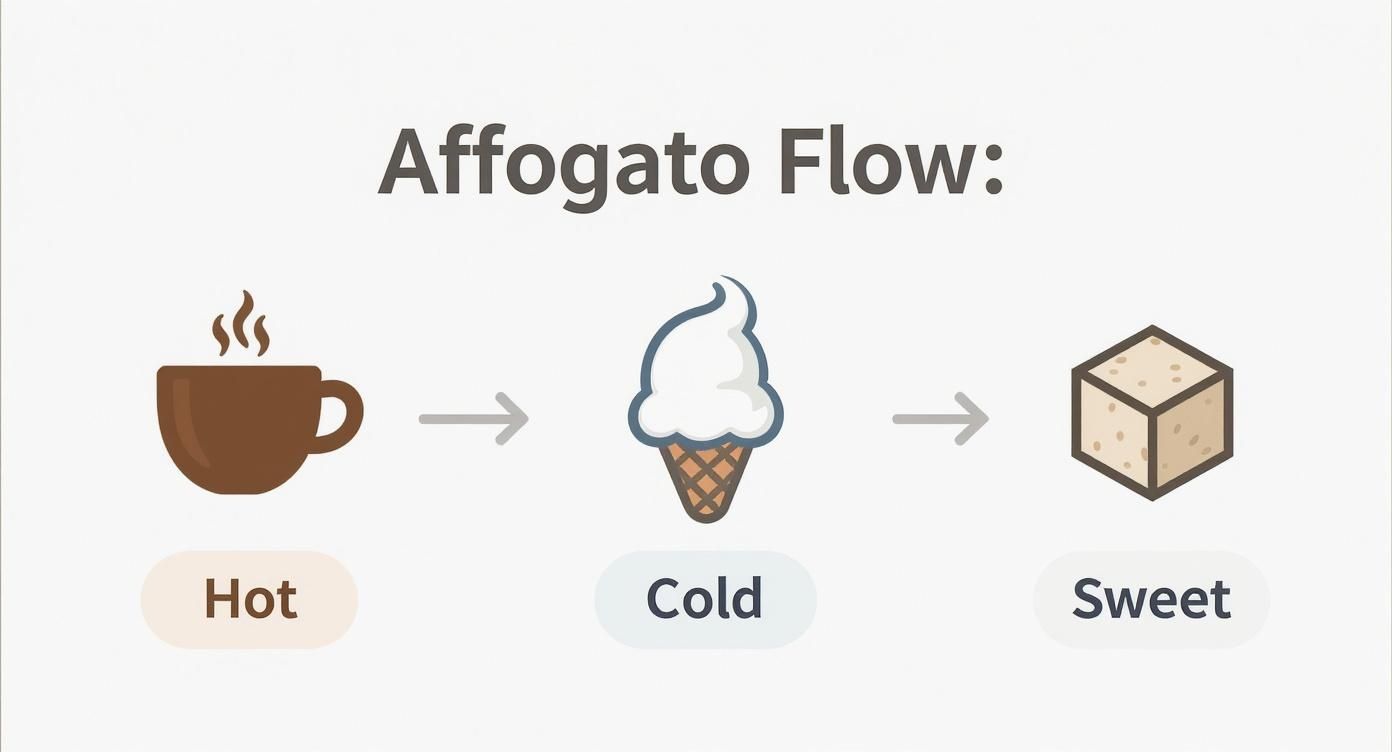 Affogato Flow:

Hot

Cold

Sweet