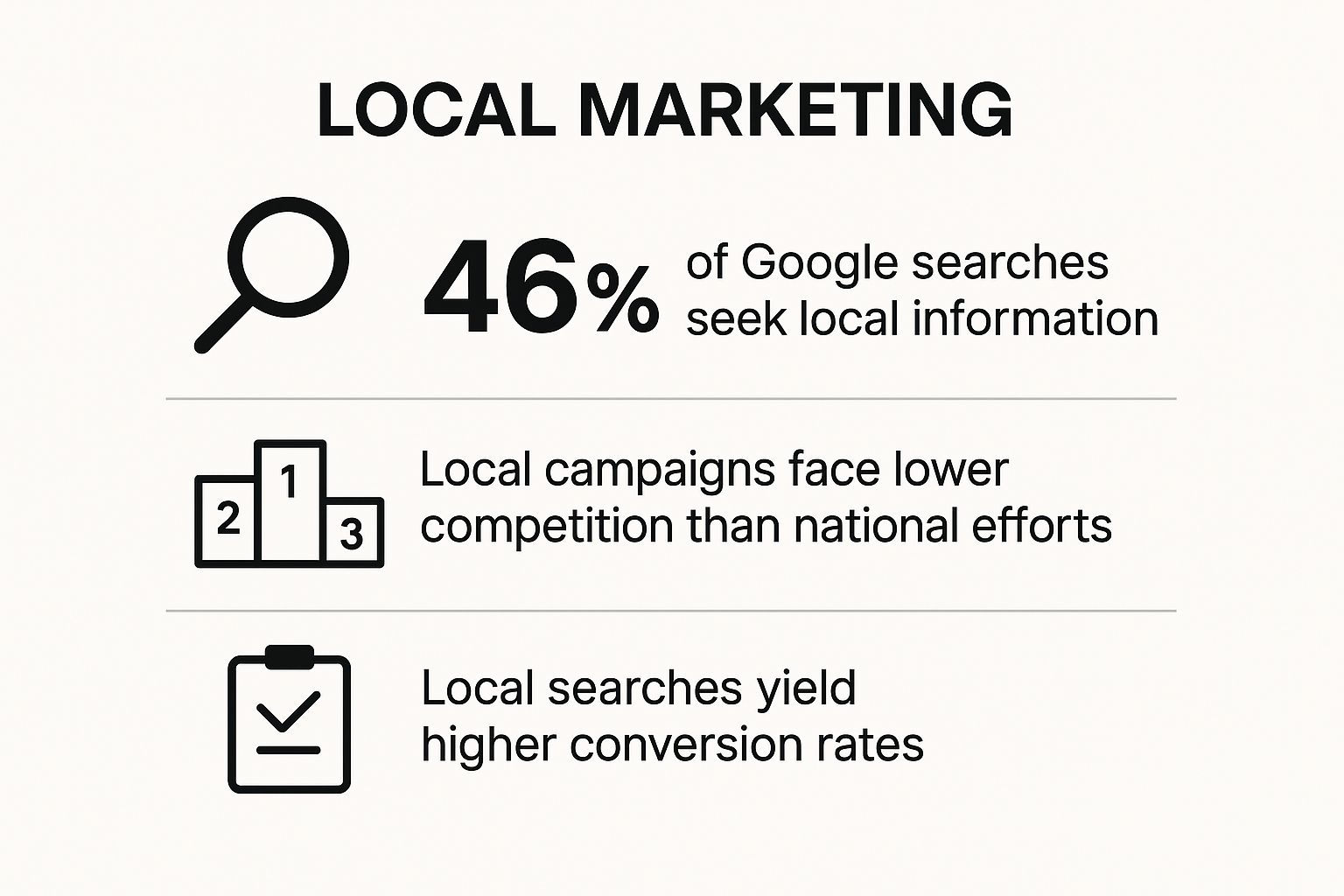 LOCAL MARKETING

46% of Google searches seek local information

2 1 3

Local campaigns face lower competition than national efforts

Local searches yield higher conversion rates