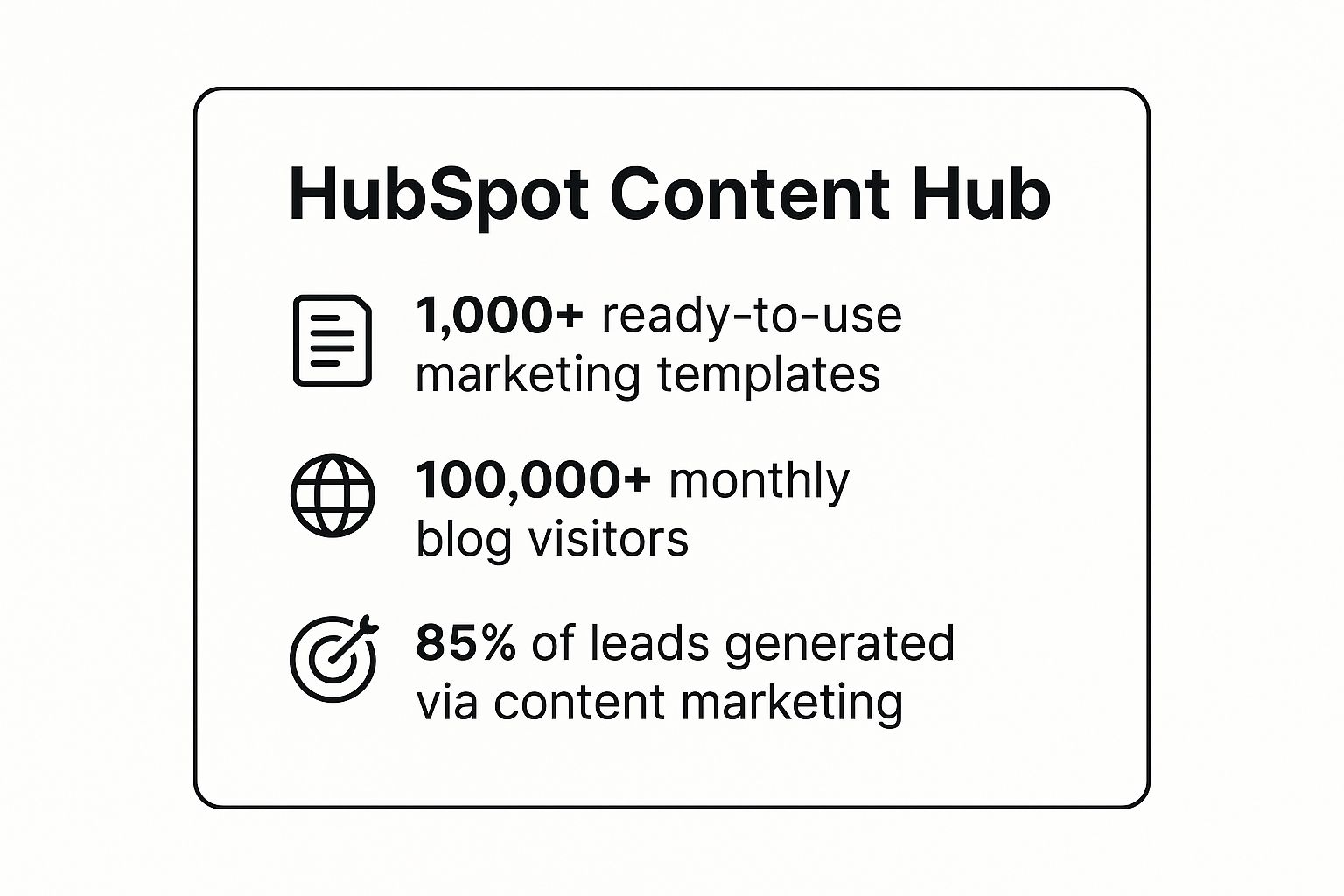 HubSpot Content Hub

1,000+ ready-to-use marketing templates

100,000+ monthly blog visitors

85% of leads generated via content marketing