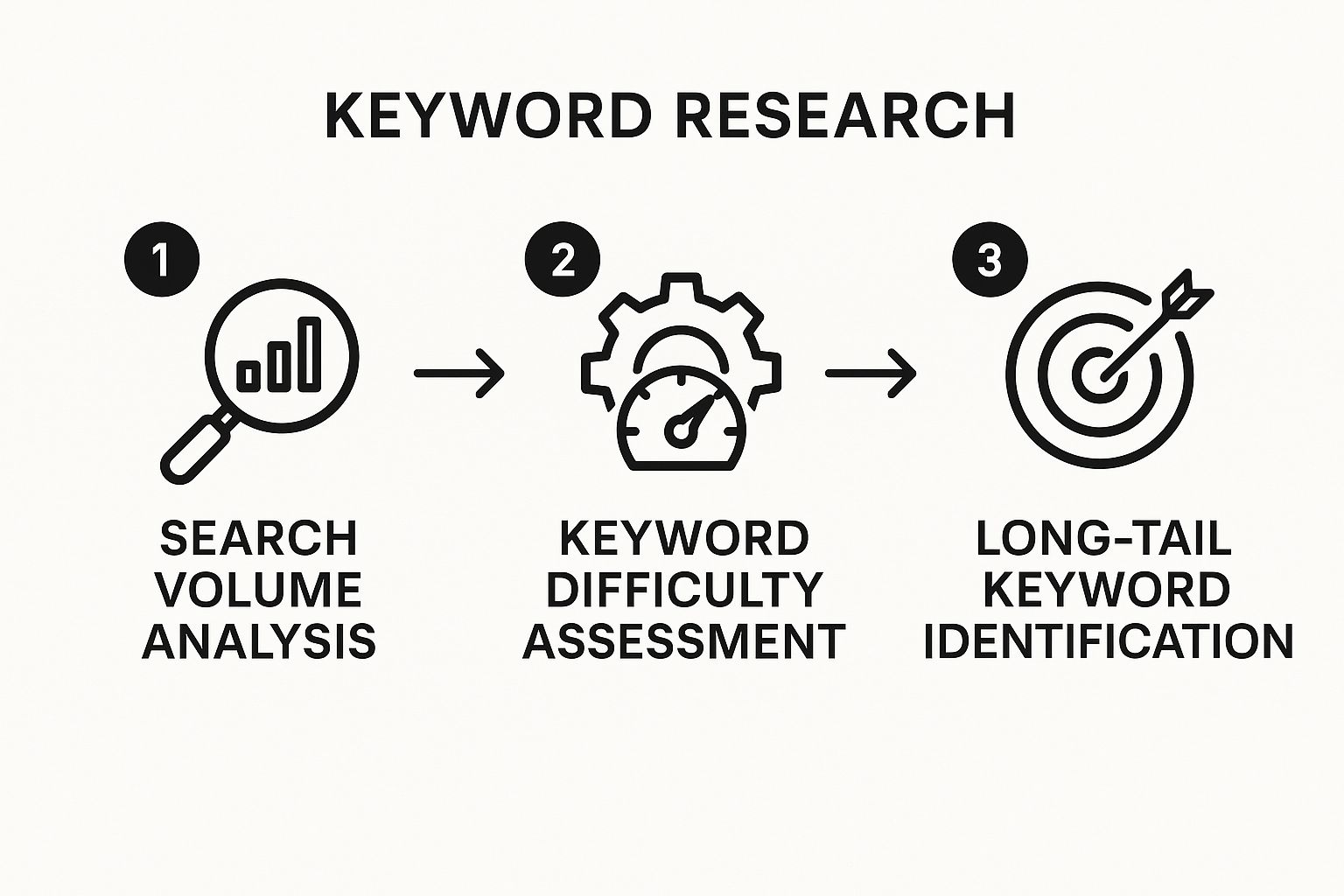 KEYWORD RESEARCH

1

SEARCH VOLUME ANALYSIS

2

KEYWORD DIFFICULTY ASSESSMENT

3

LONG-TAIL KEYWORD IDENTIFICATION