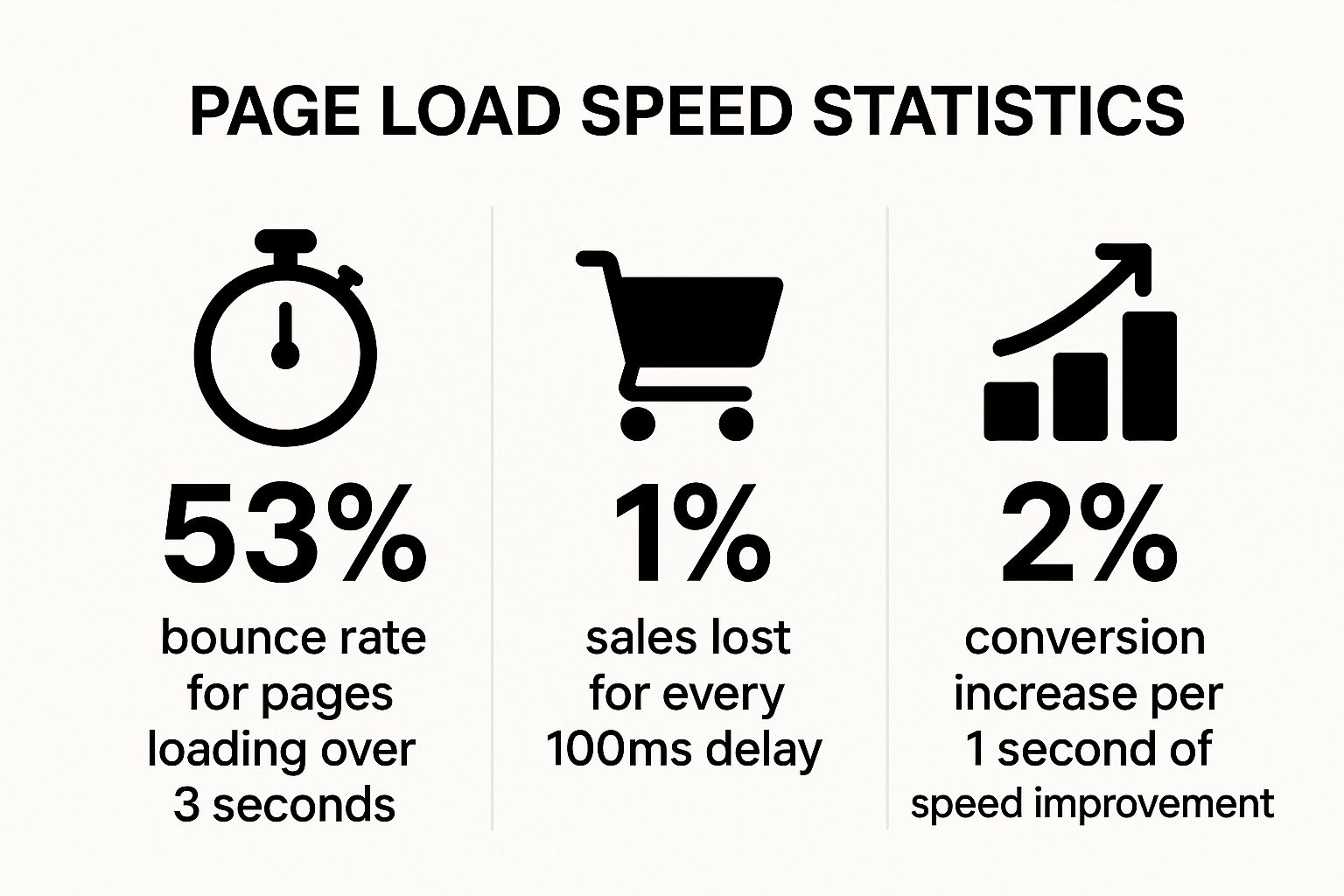 PAGE LOAD SPEED STATISTICS

53%
bounce rate for pages loading over 3 seconds

1%
sales lost for every 100ms delay

2%
conversion increase per 1 second of speed improvement