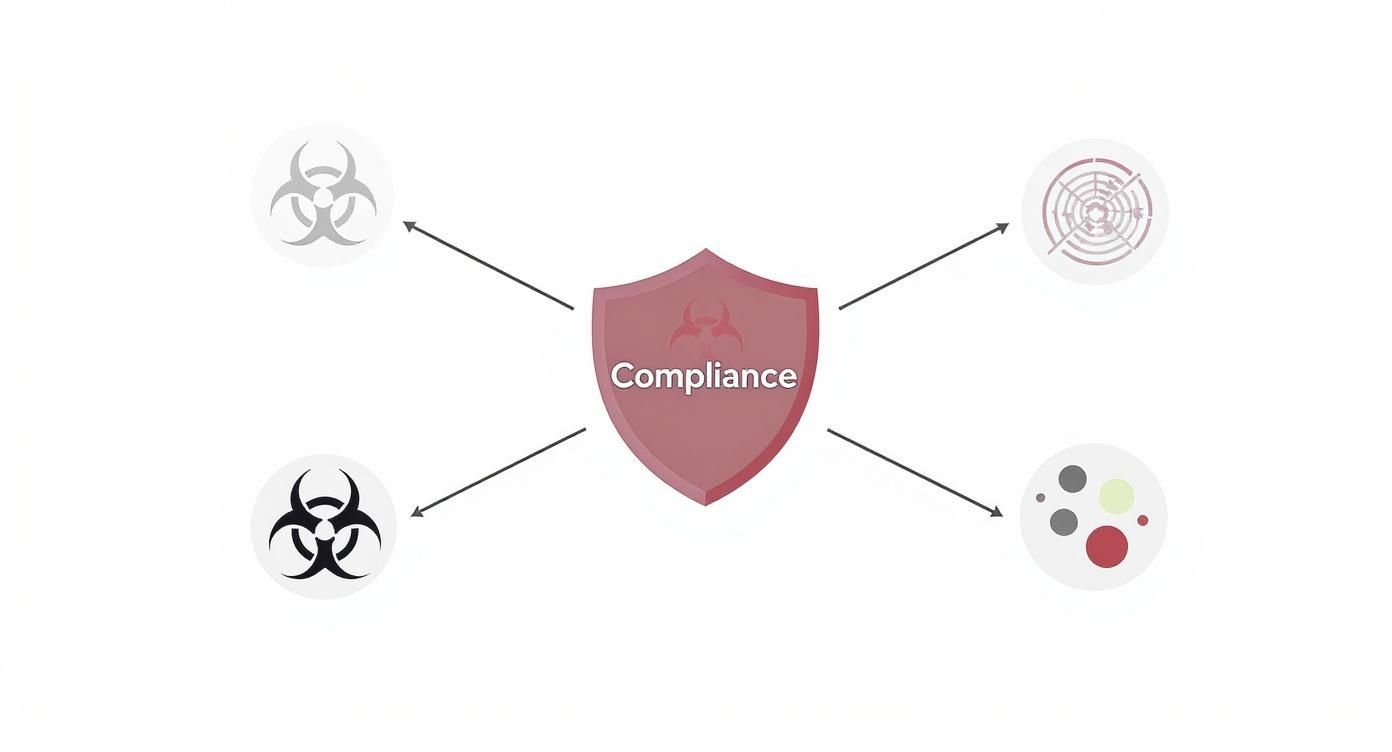 Compliance