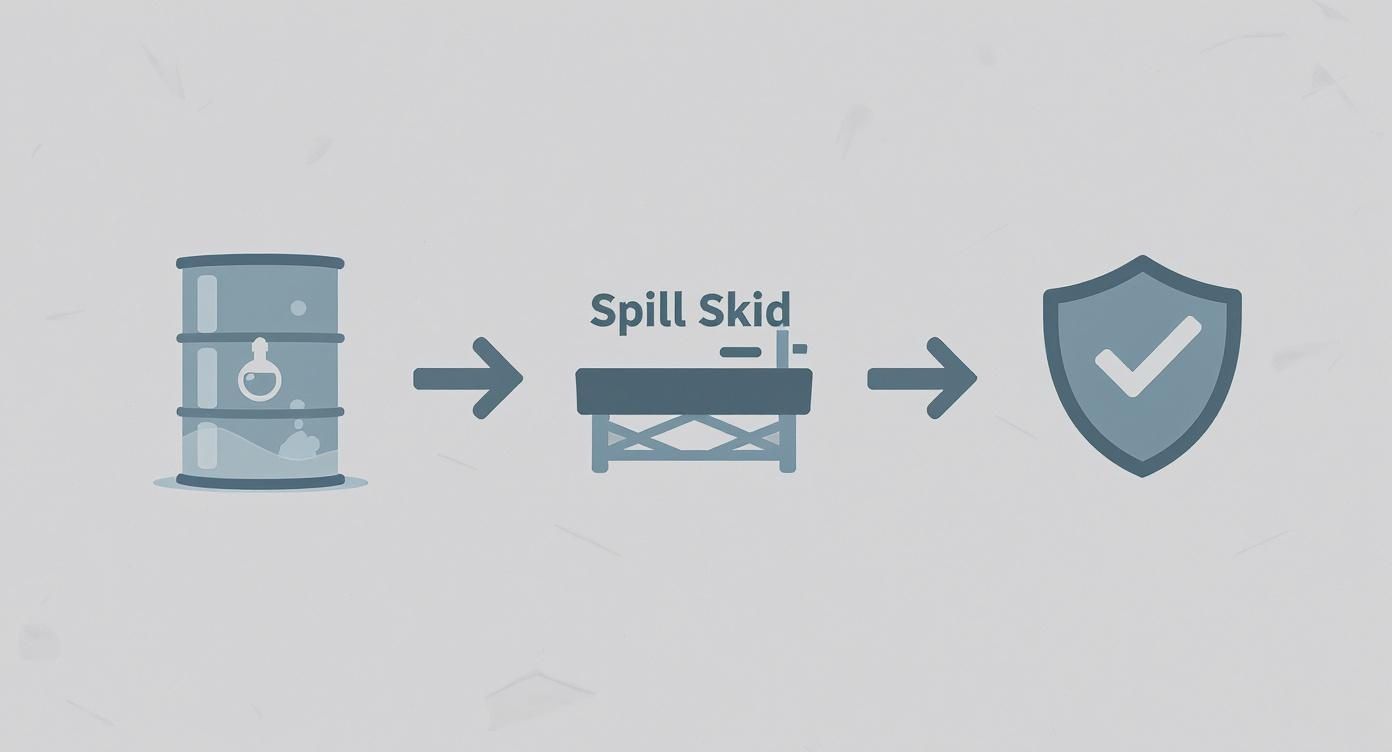 Spill Skid