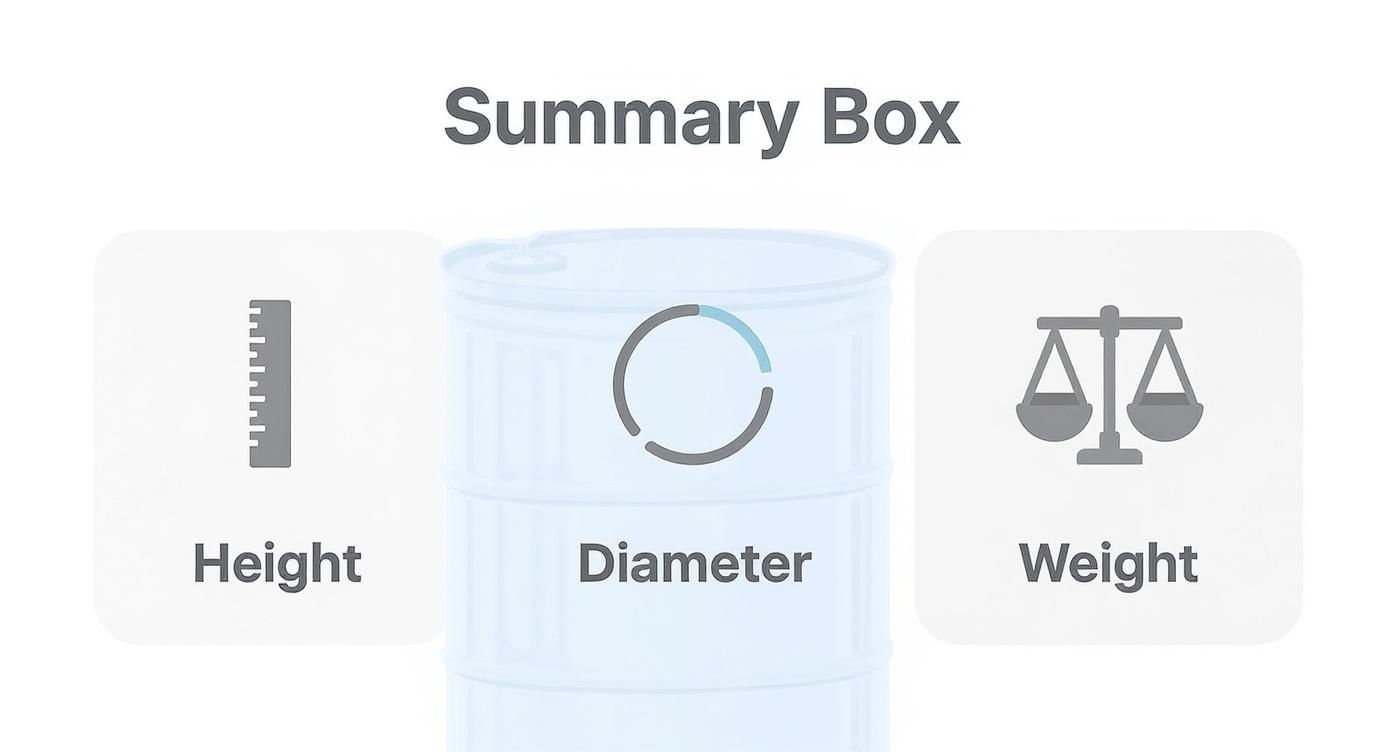 Summary Box

Height

Diameter

Weight