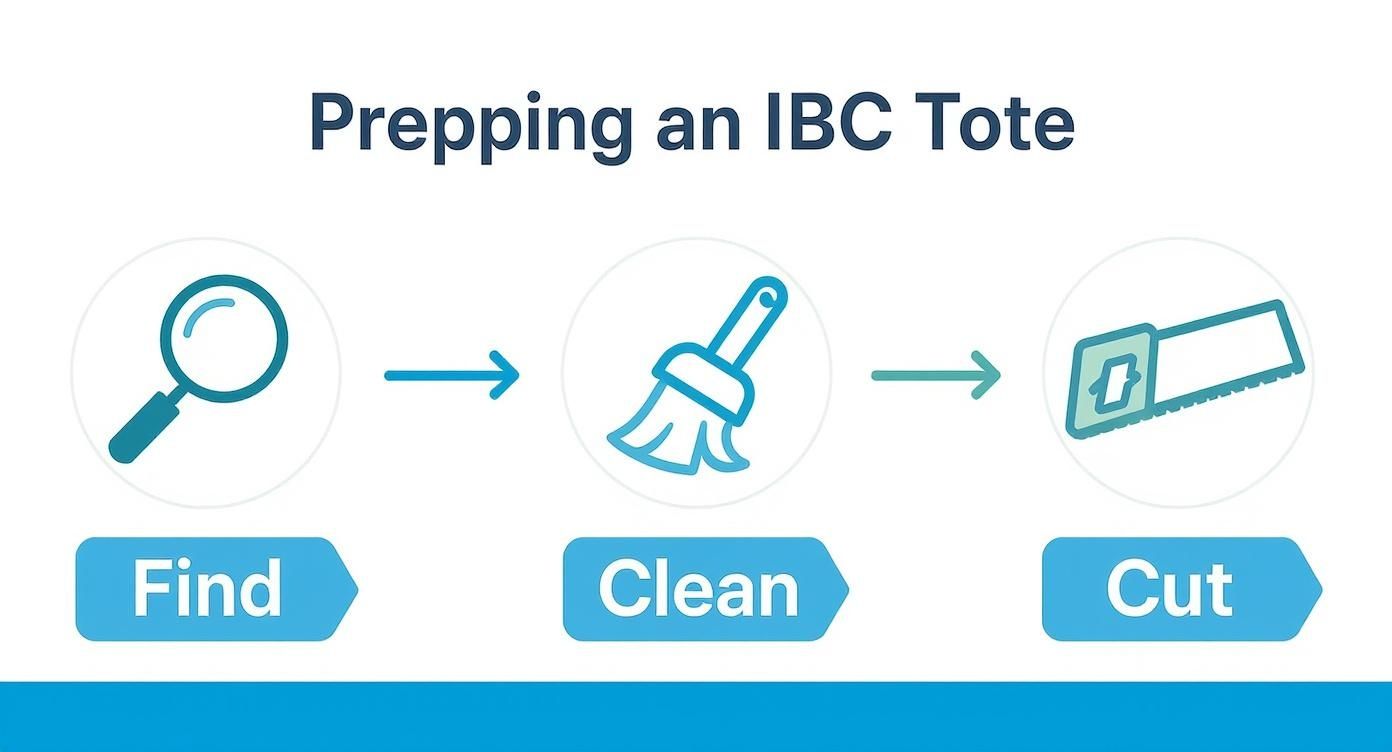 Prepping an IBC Tote

Find

Clean

Cut