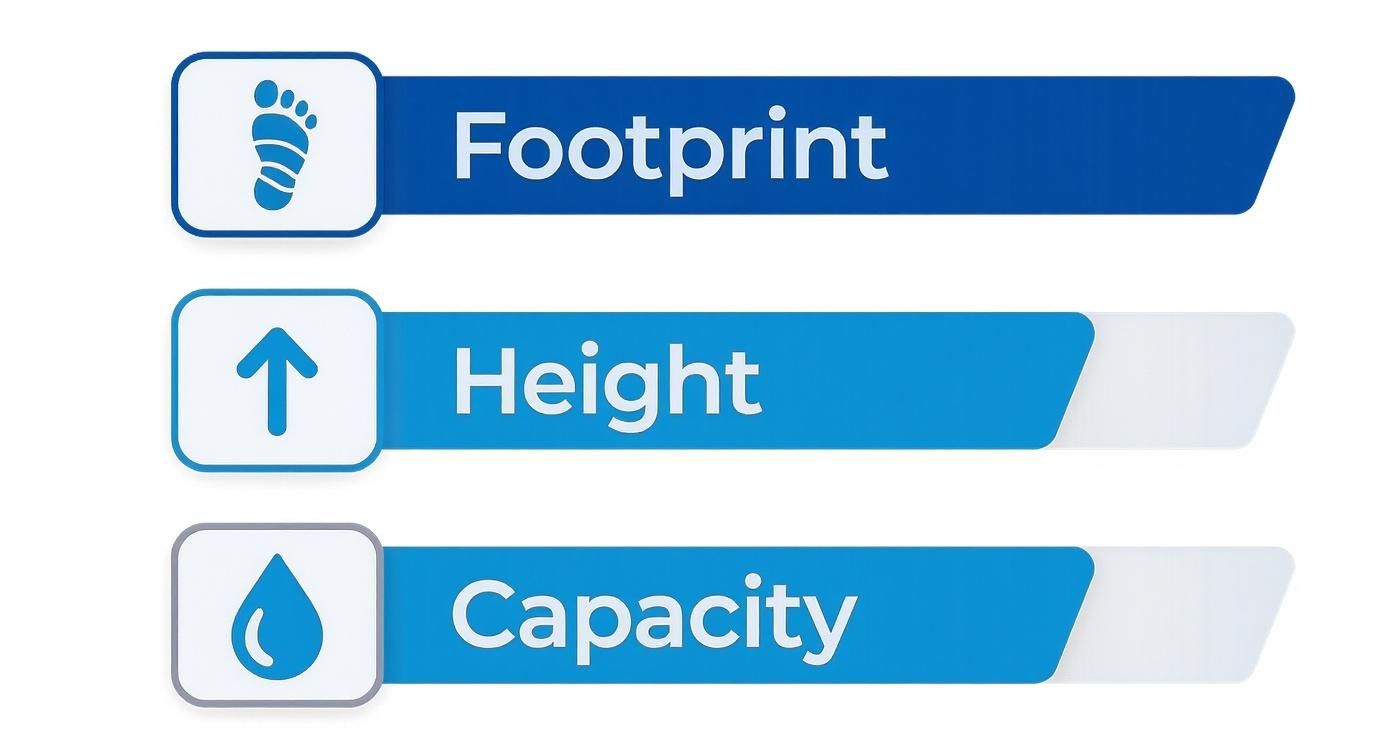 Footprint

Height

Capacity