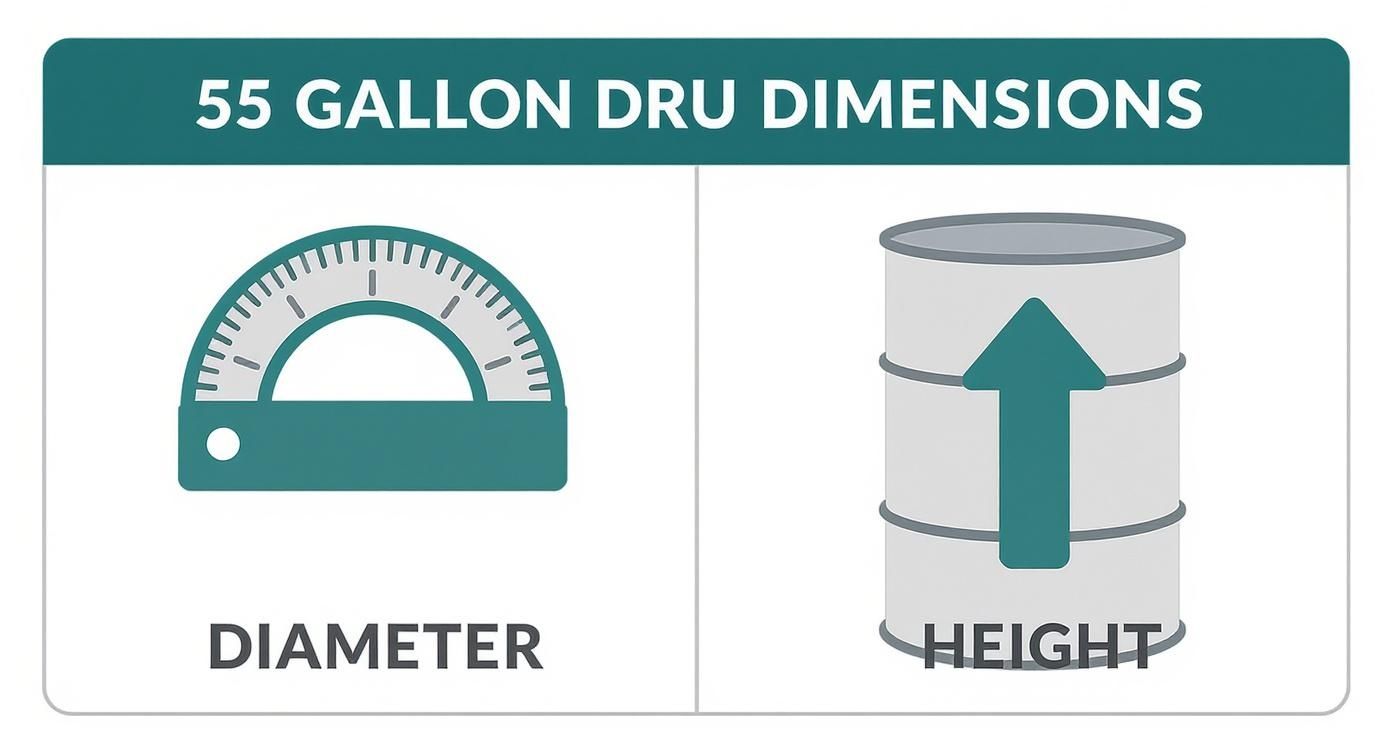 55 GALLON DRU DIMENSIONS

DIAMETER

HEIGHT