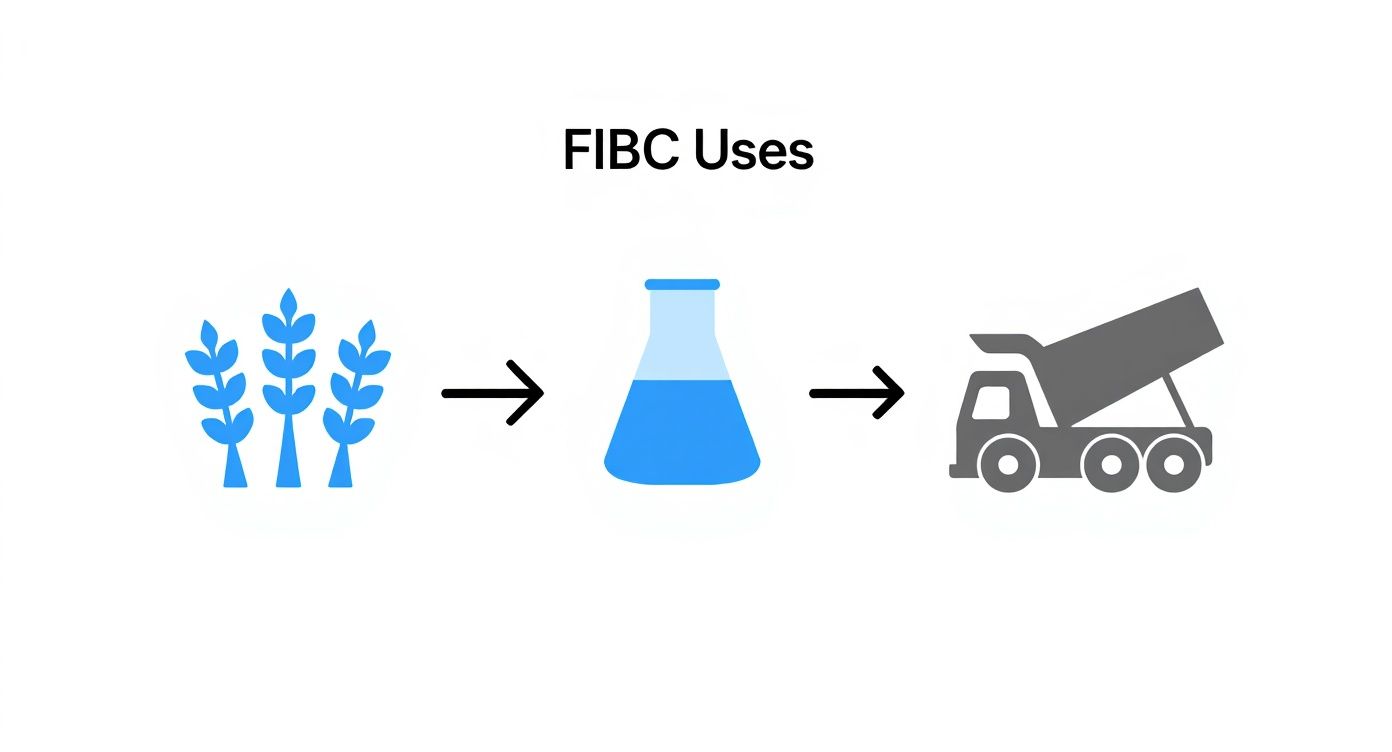 FIBC Uses