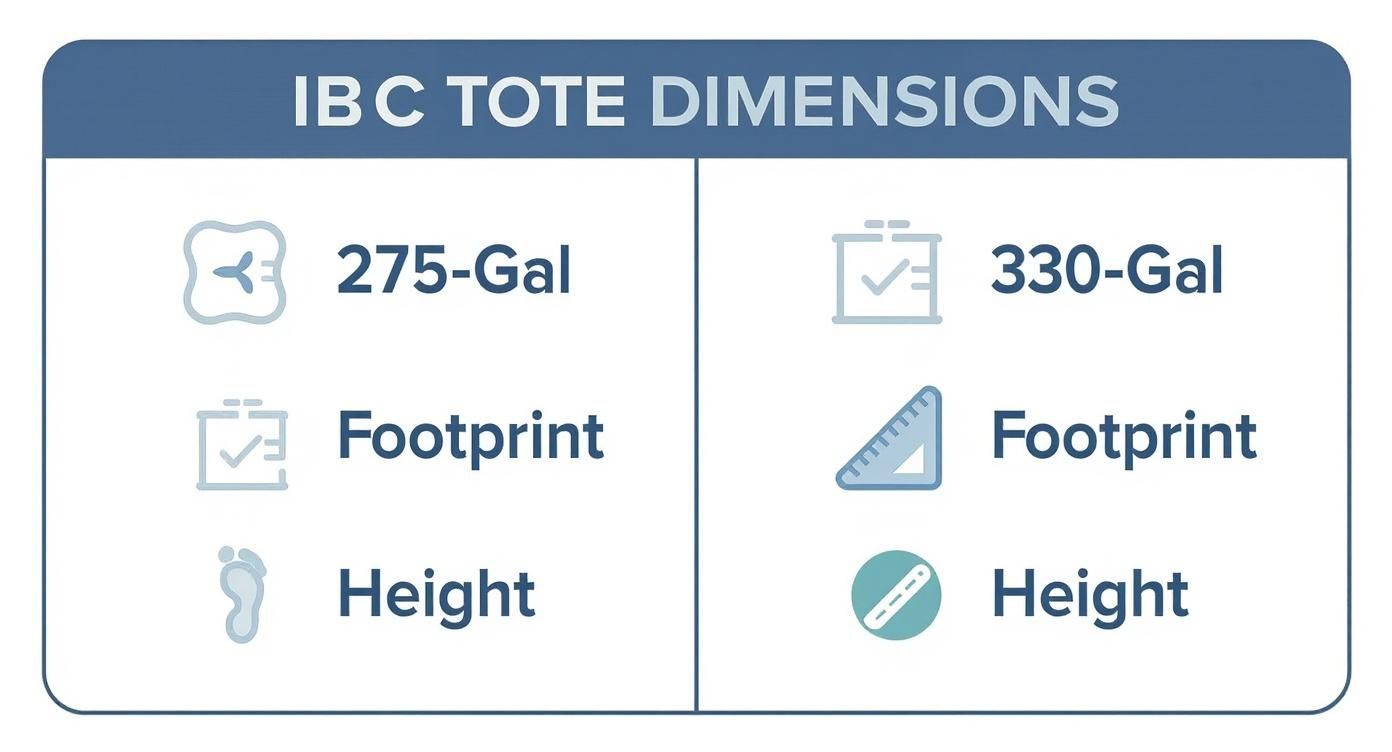 IBC TOTE DIMENSIONS

275-Gal

Footprint

Height

330-Gal

Footprint

Height