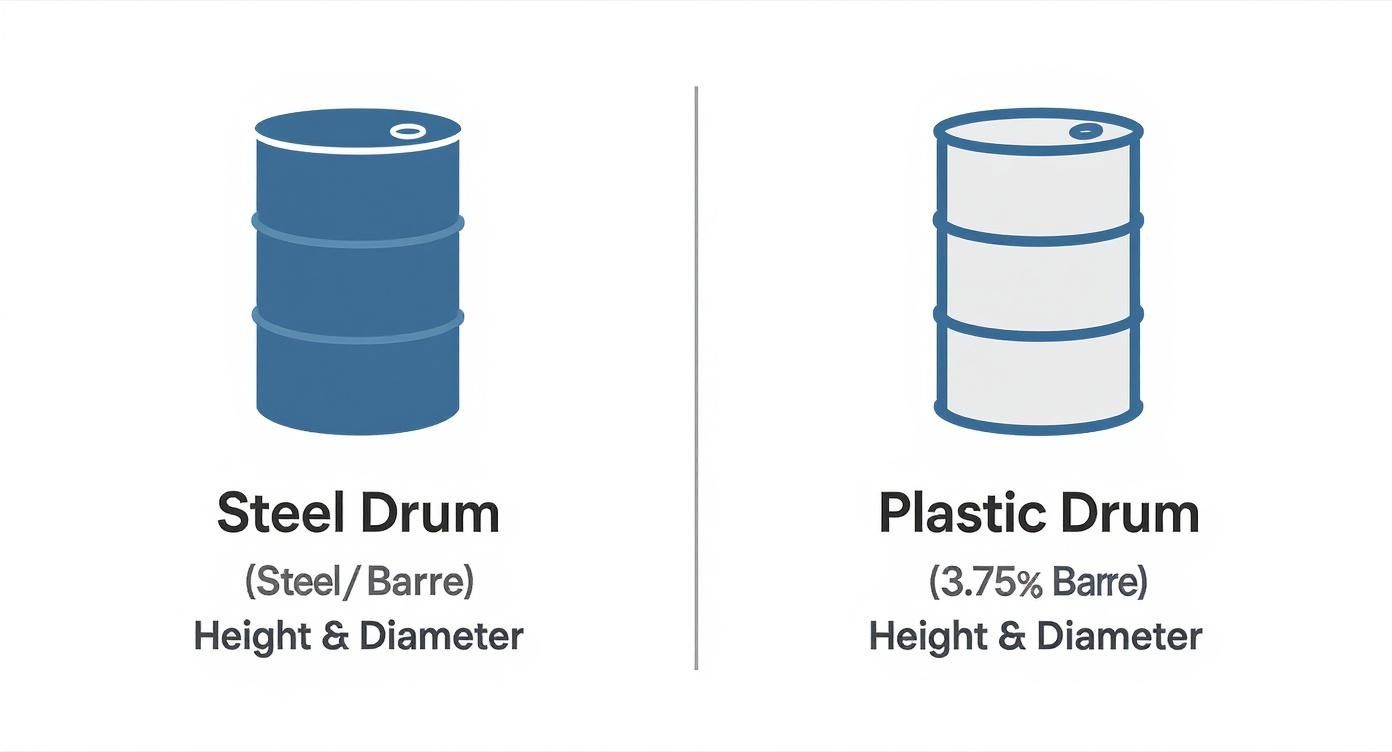 Steel Drum
(Steel/Barre)
Height & Diameter

Plastic Drum
(3.75% Barre)
Height & Diameter