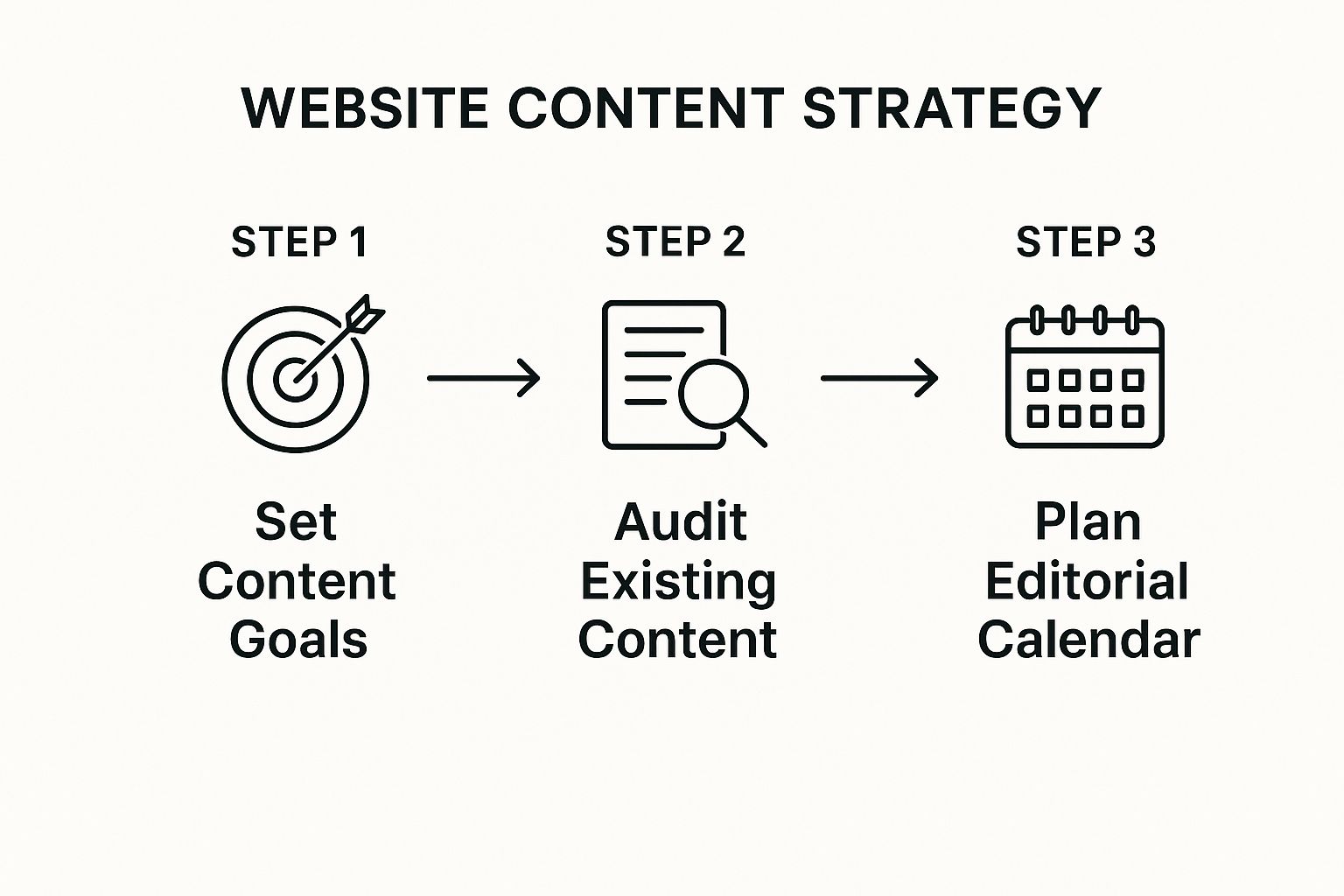 WEBSITE CONTENT STRATEGY

STEP 1

Set Content Goals

STEP 2

Audit Existing Content

STEP 3

Plan Editorial Calendar