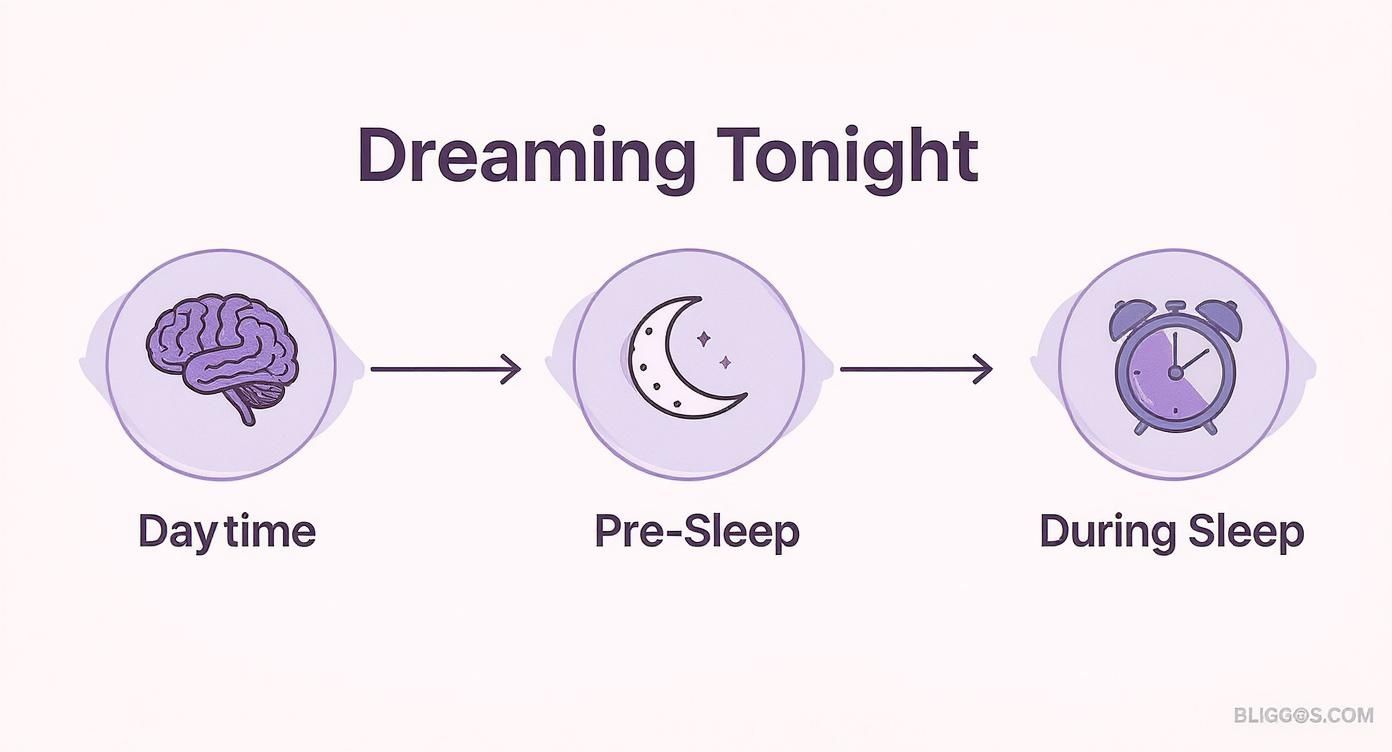 Dreaming Tonight

Day time

Pre-Sleep

During Sleep

BLIGG@S.COM