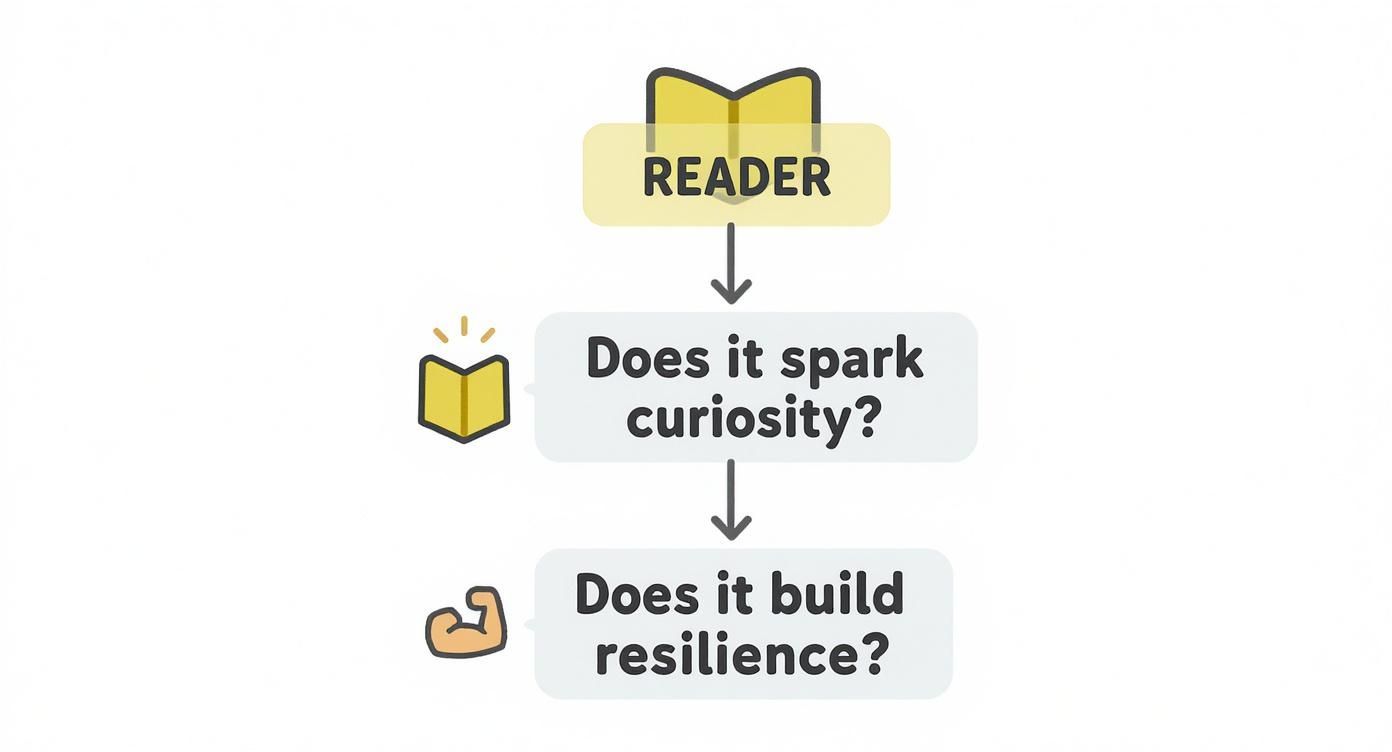 READER

Does it spark curiosity?

Does it build resilience?