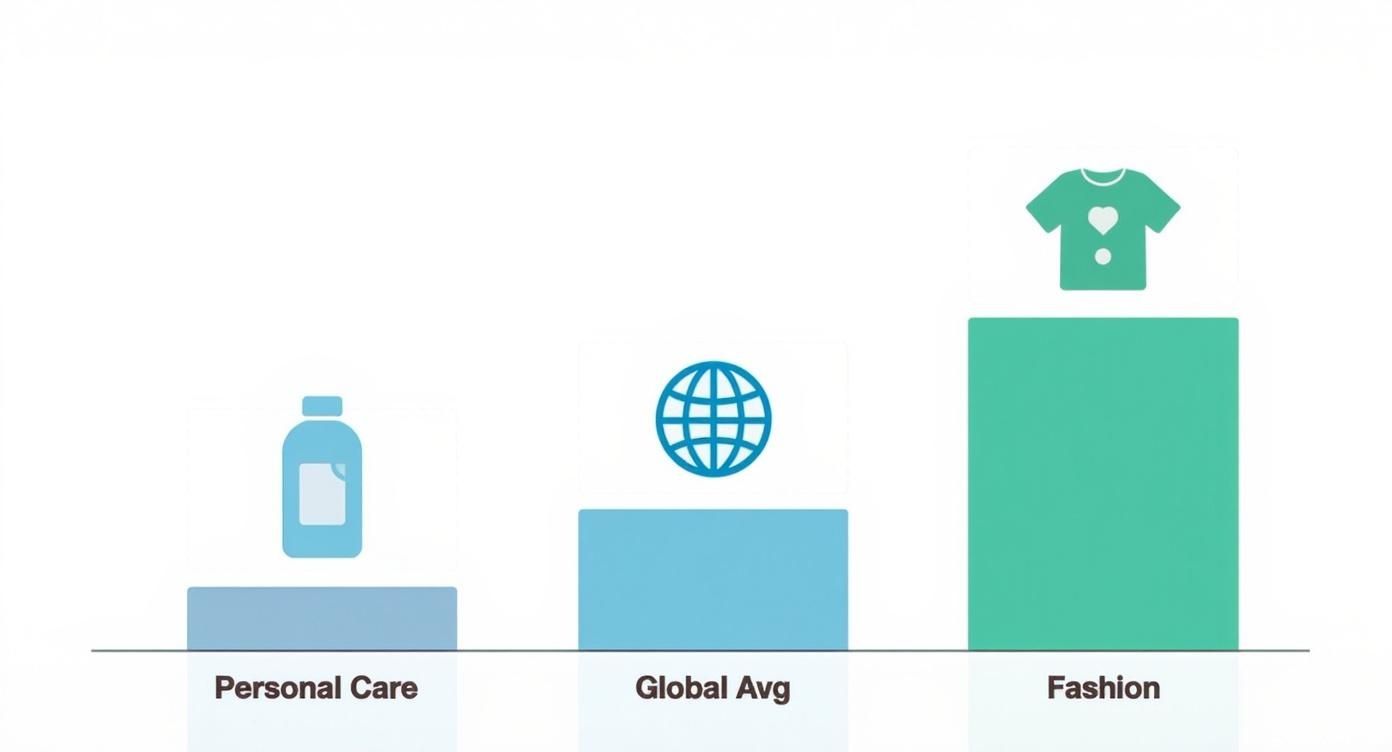 Personal Care
Global Avg
Fashion