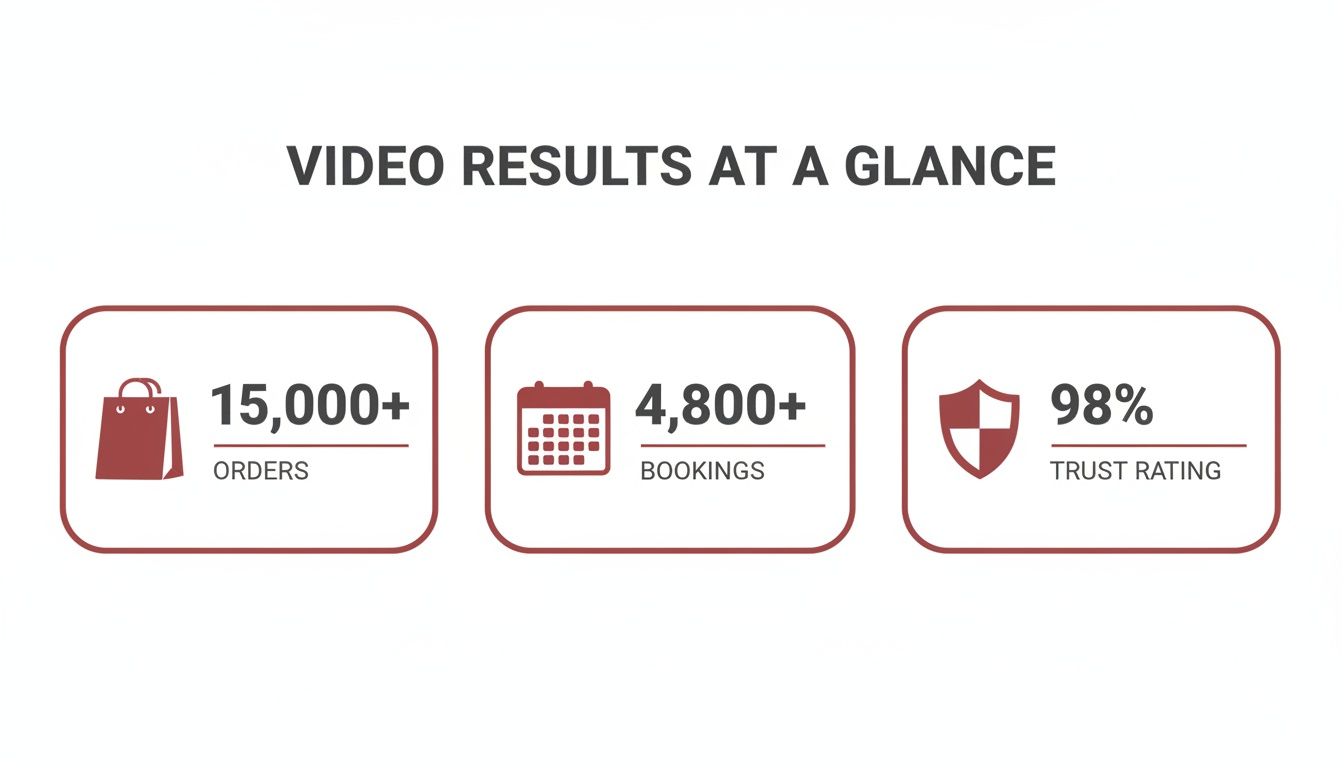 VIDEO RESULTS AT A GLANCE

15,000+
ORDERS

4,800+
BOOKINGS

98%
TRUST RATING