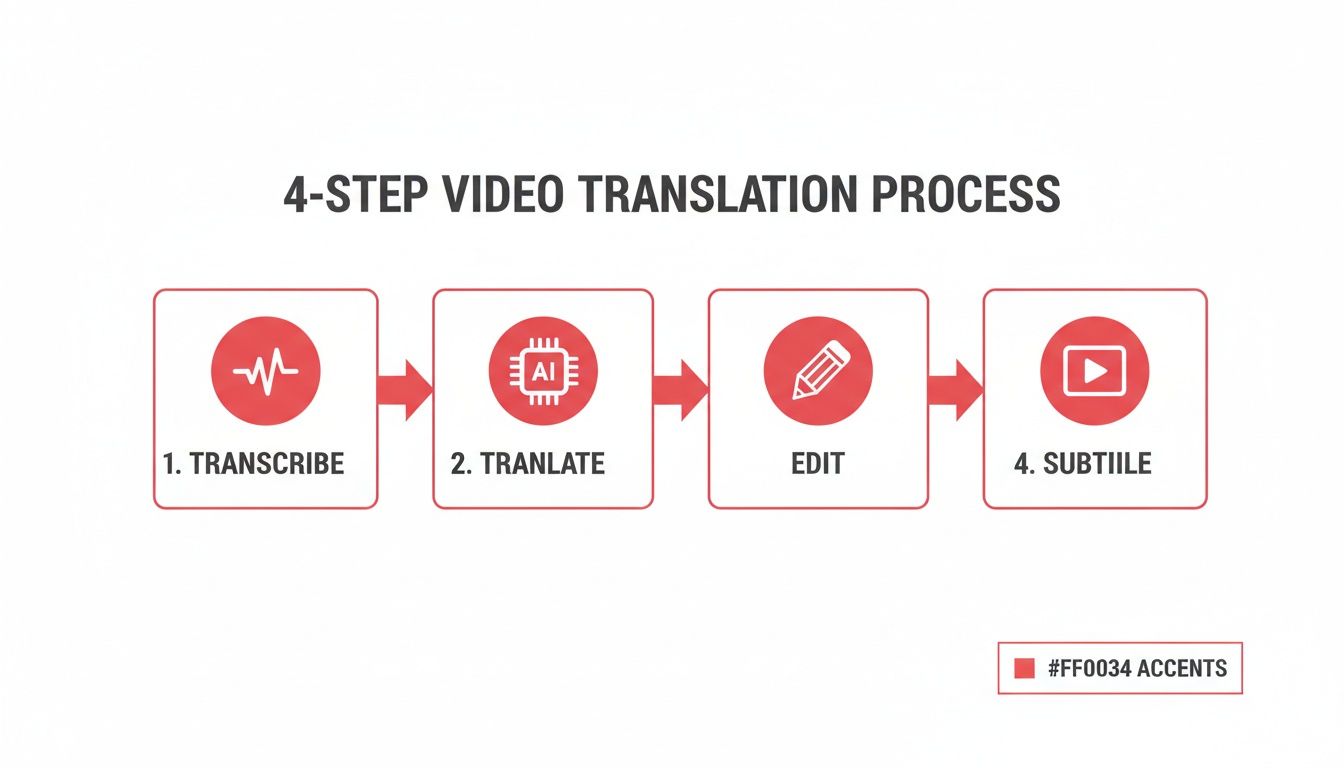 4-STEP VIDEO TRANSLATION PROCESS

AI

1. TRANSCRIBE

2. TRANLATE

EDIT

4. SUBTIILE

#FF0034 ACCENTS