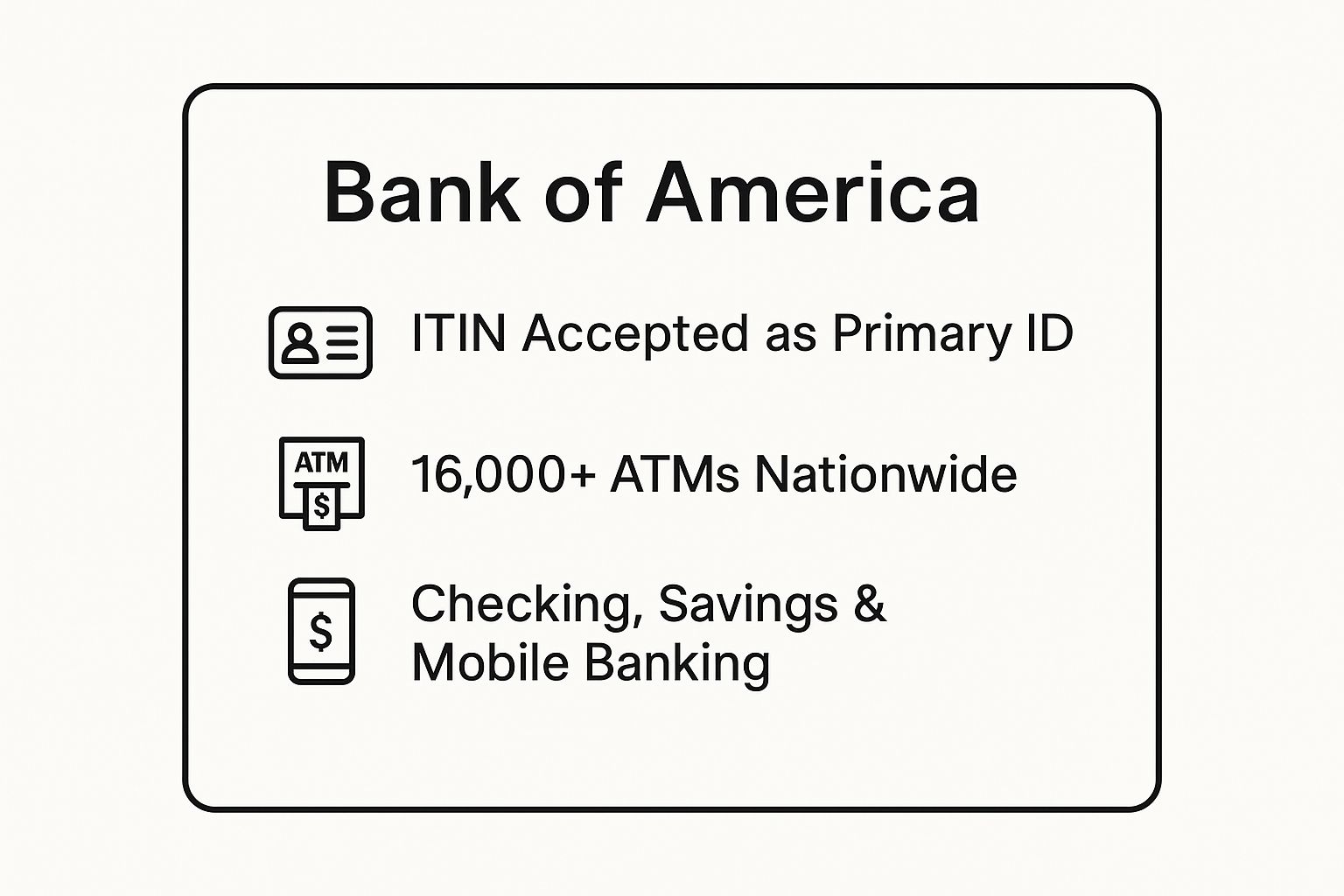 Bank of America

ITIN Accepted as Primary ID

ATM $ 16,000+ ATMs Nationwide

$ Checking, Savings & Mobile Banking