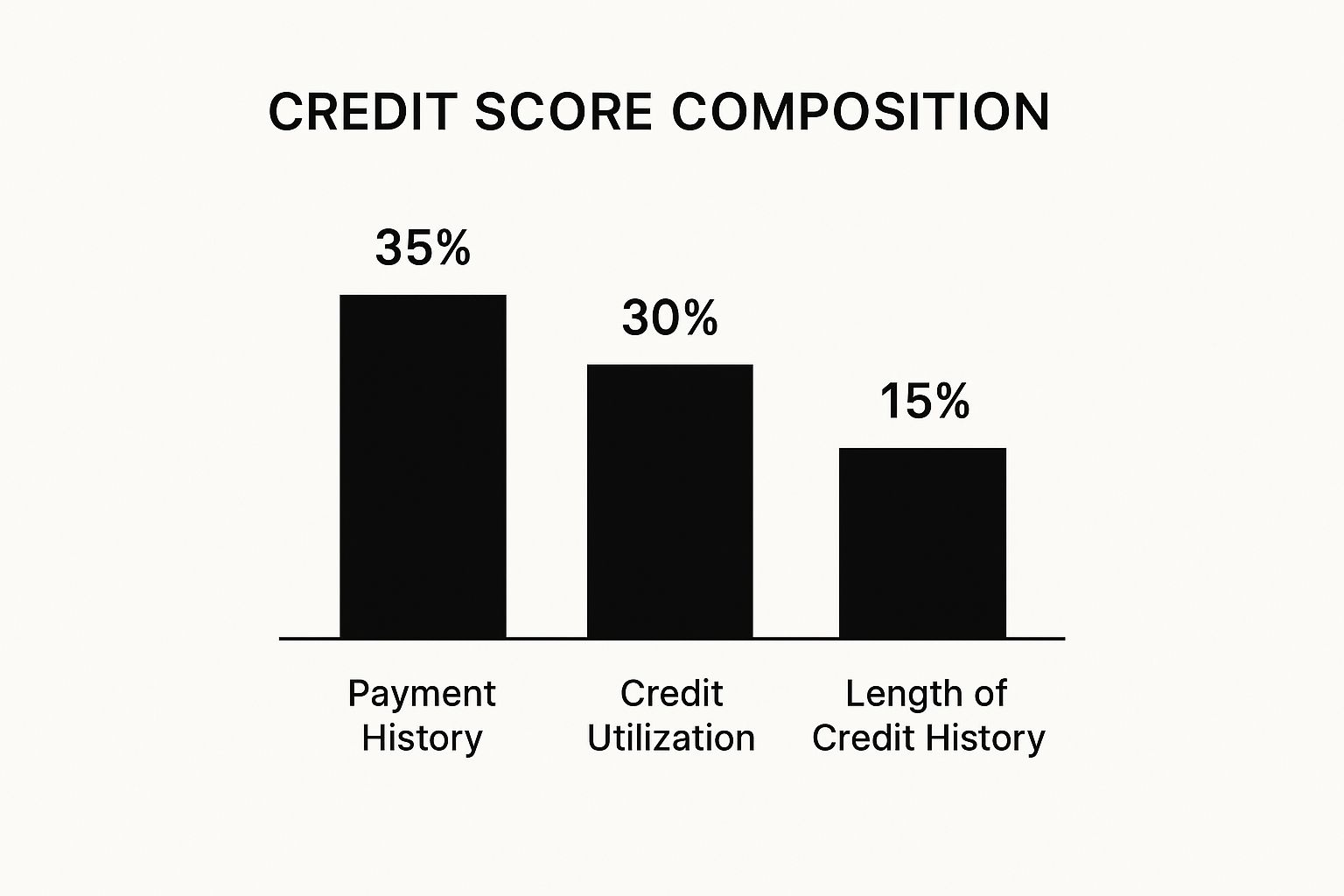 CREDIT SCORE COMPOSITION

35%

30%

15%

Payment History

Credit Utilization

Length of Credit History