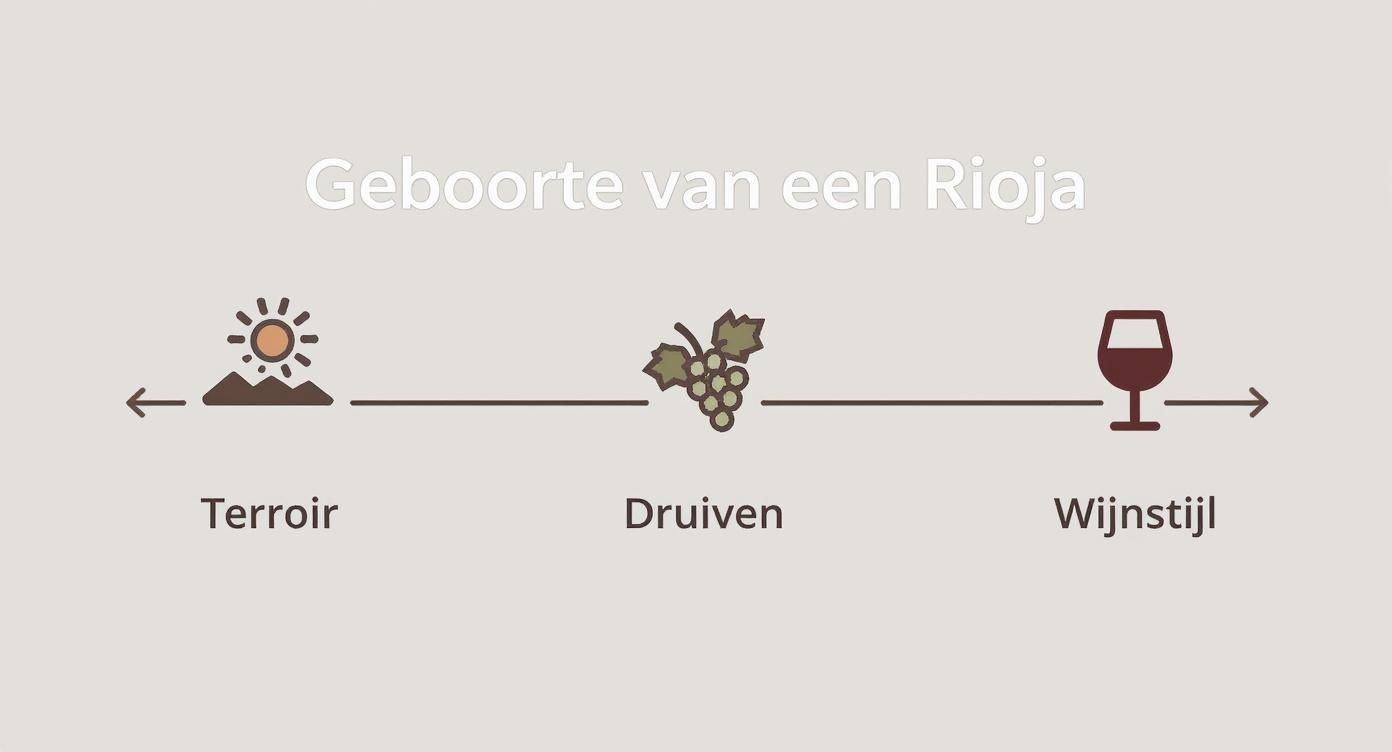 Geboorte van een Rioja

Terroir

Druiven

Wijnstijl