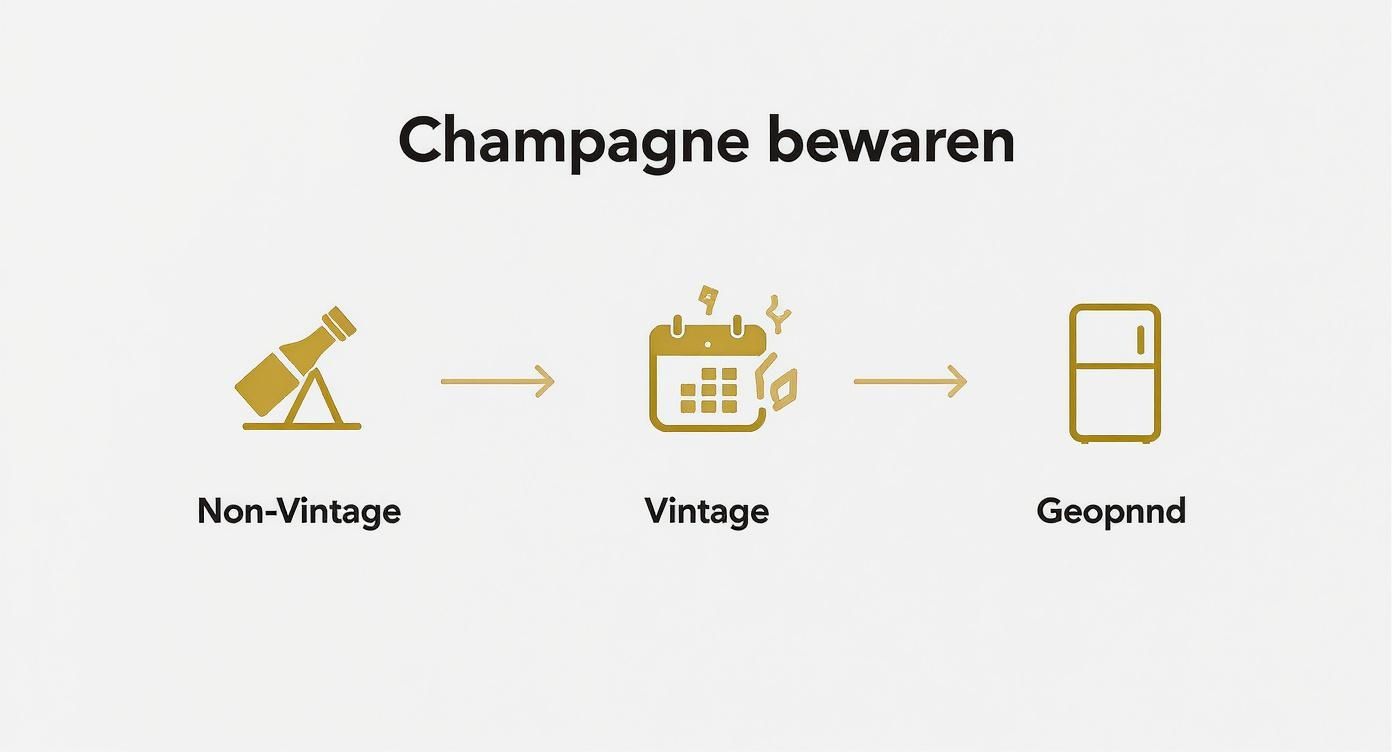 Champagne bewaren

Non-Vintage

Vintage

Geopnnd