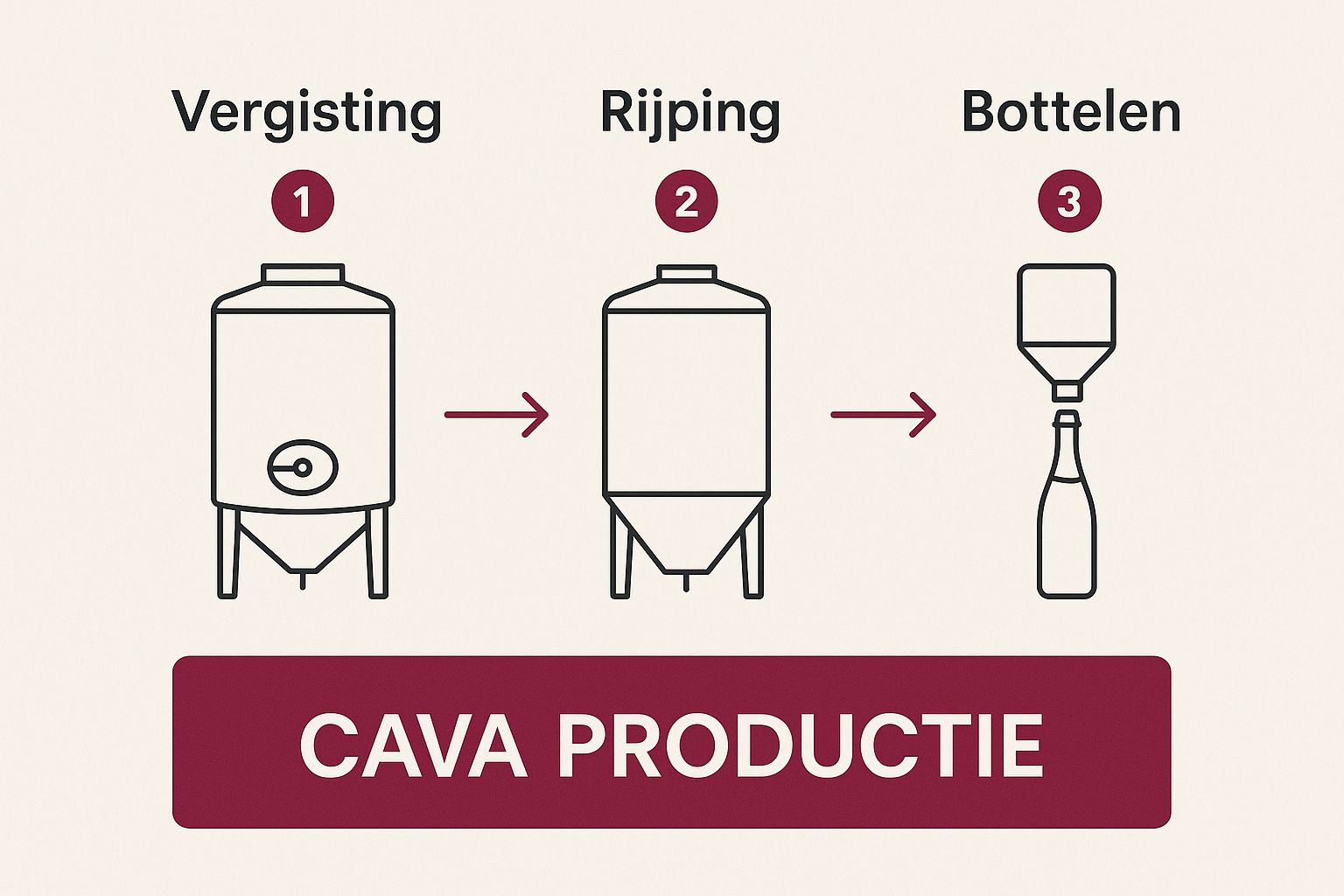 Vergisting
1

Rijping
2

Bottelen
3

CAVA PRODUCTIE