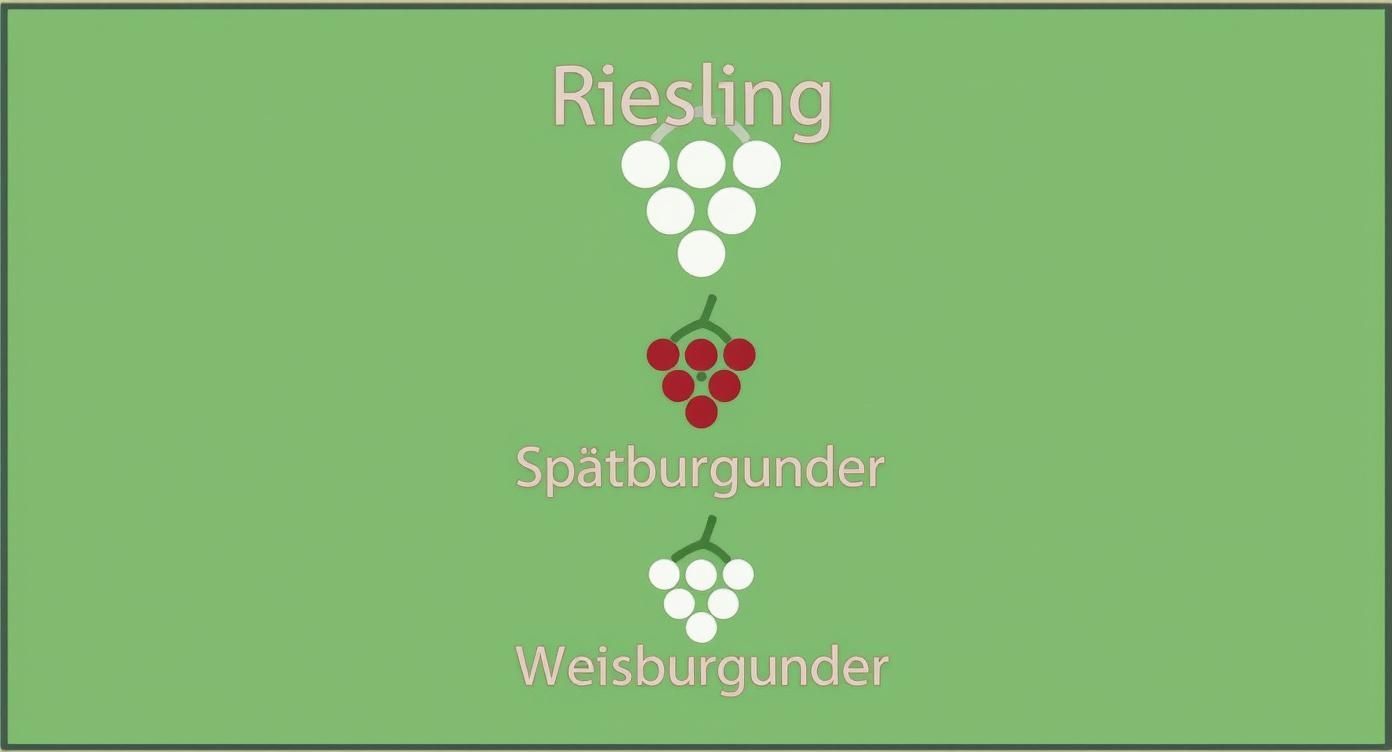 Riesling

Spätburgunder

Weisburgunder