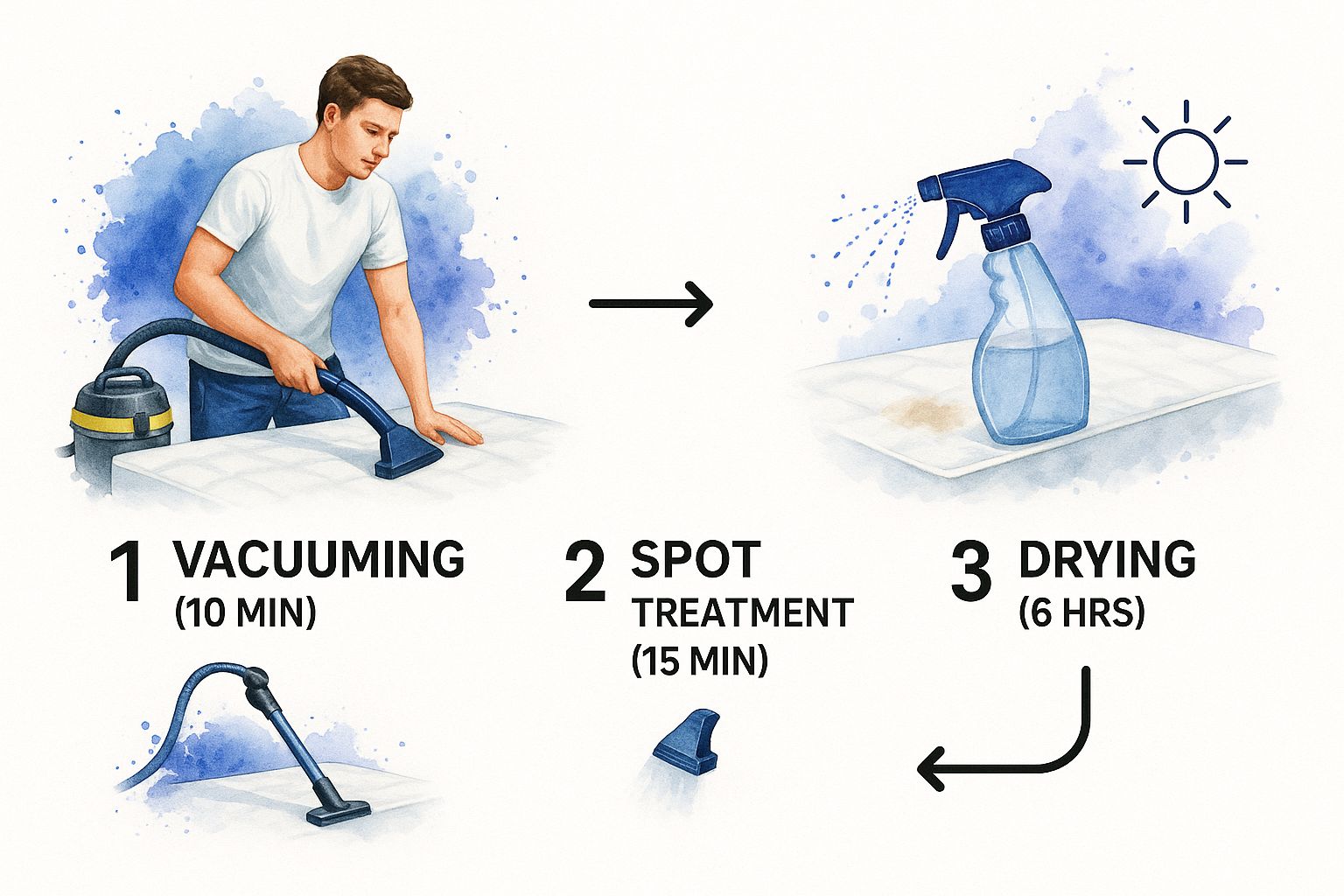 1 VACUUMING (10 MIN)

2 SPOT TREATMENT (15 MIN)

3 DRYING (6 HRS)