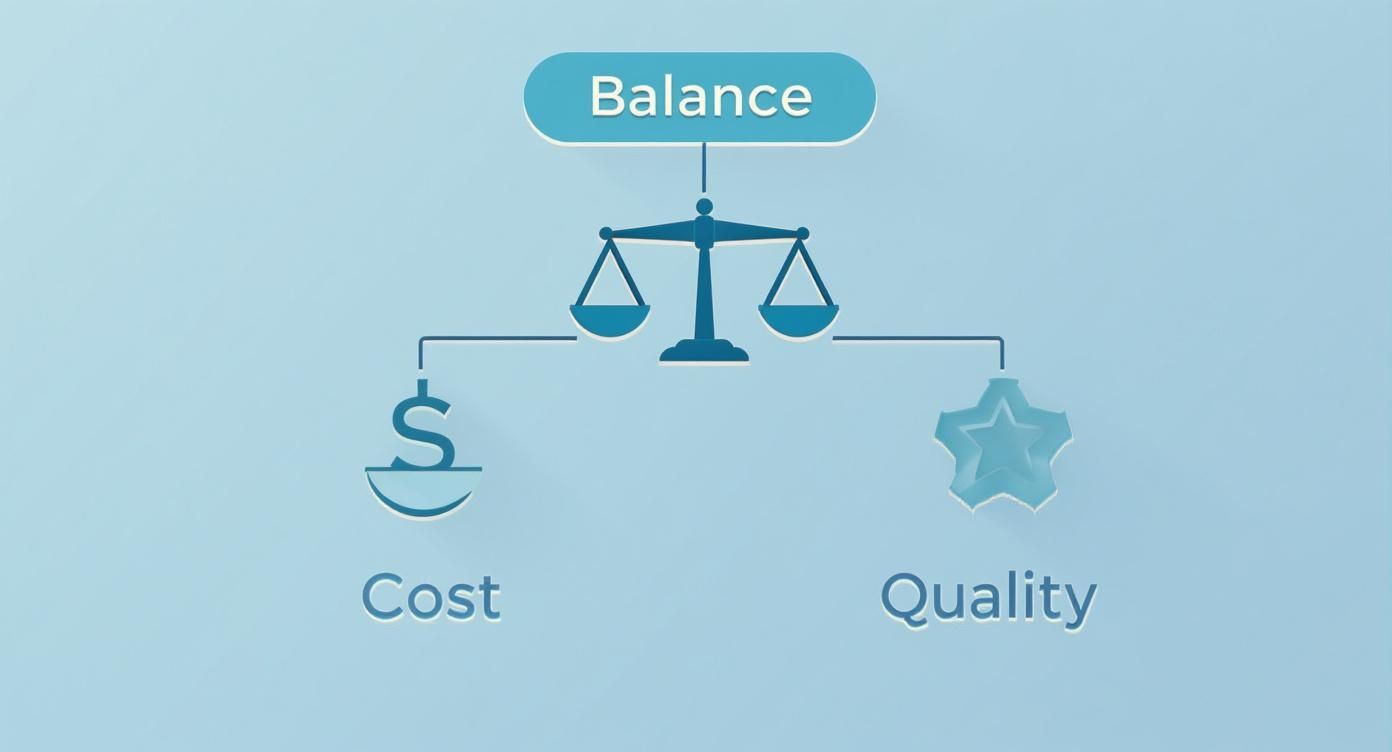 Balance

$

Cost

Quality