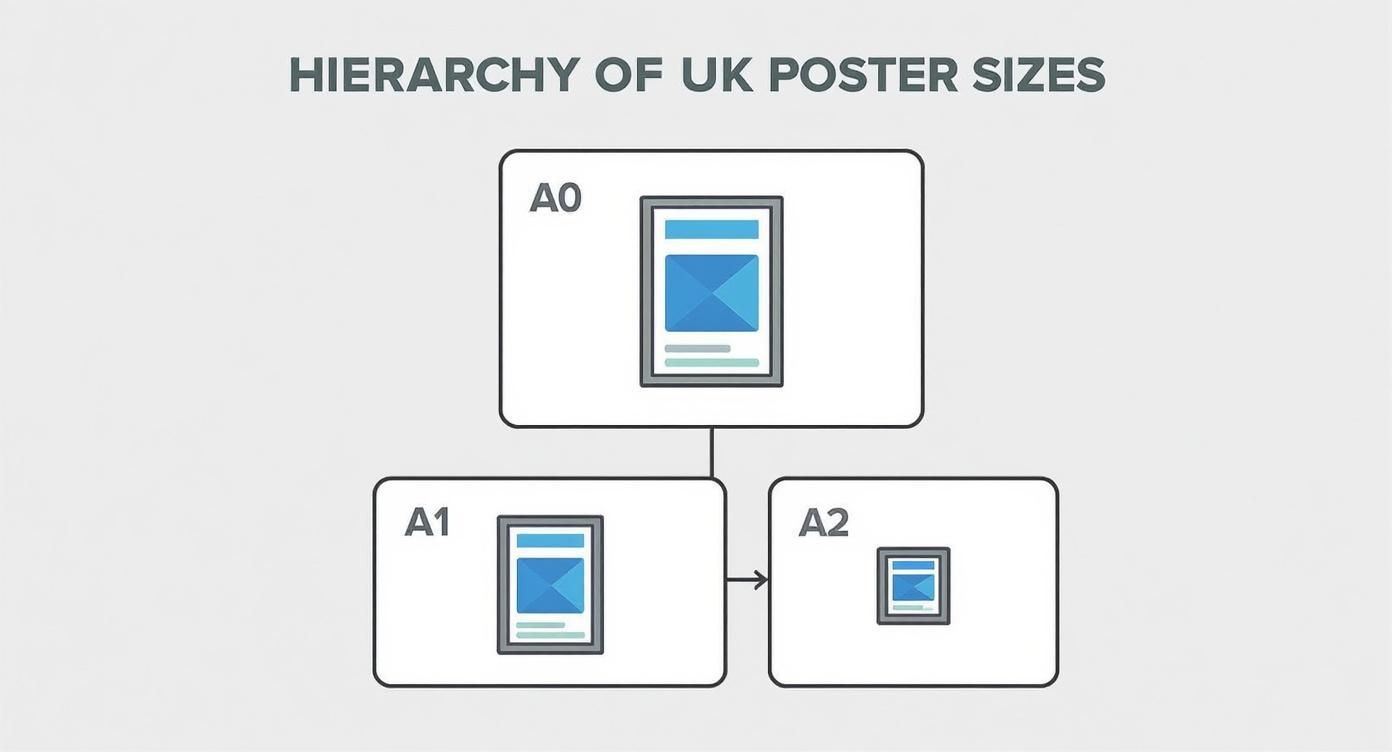 HIERARCHY OF UK POSTER SIZES

A0

A1

A2