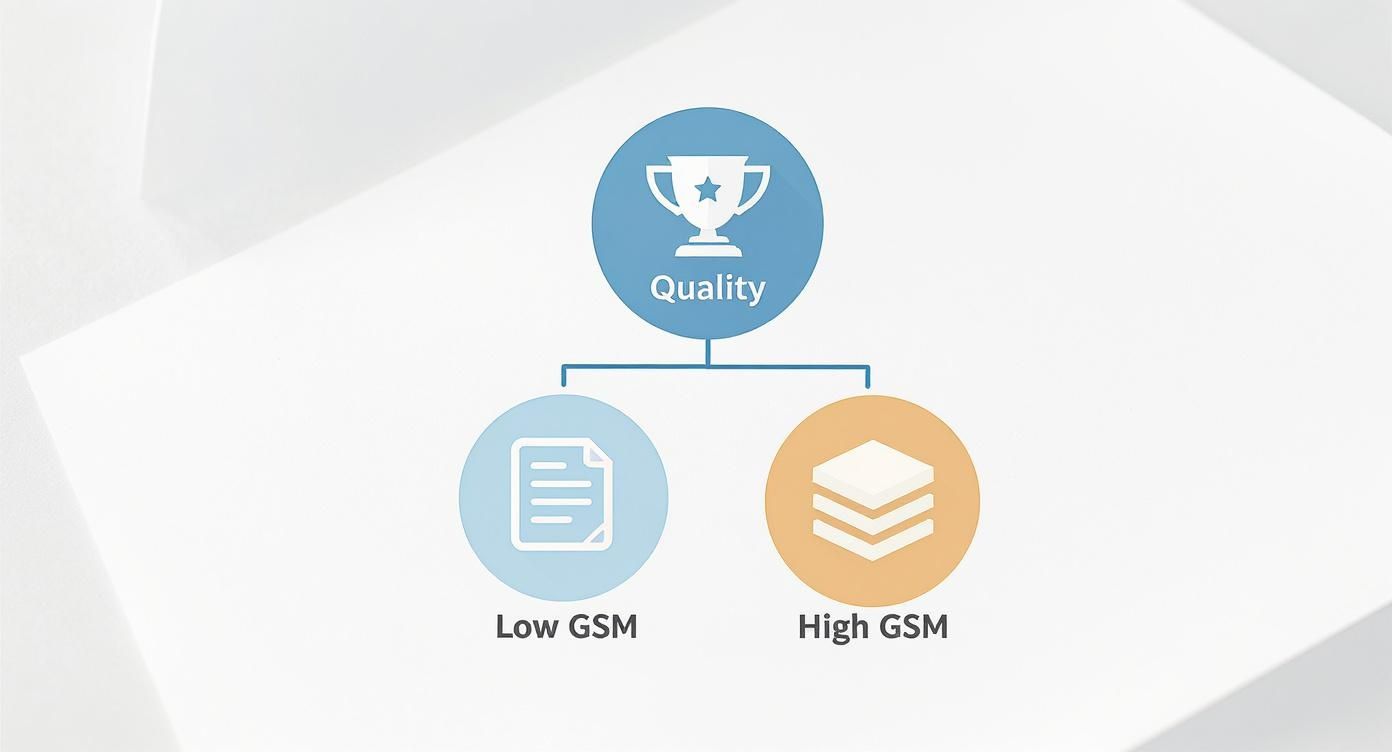 Quality

Low GSM

High GSM