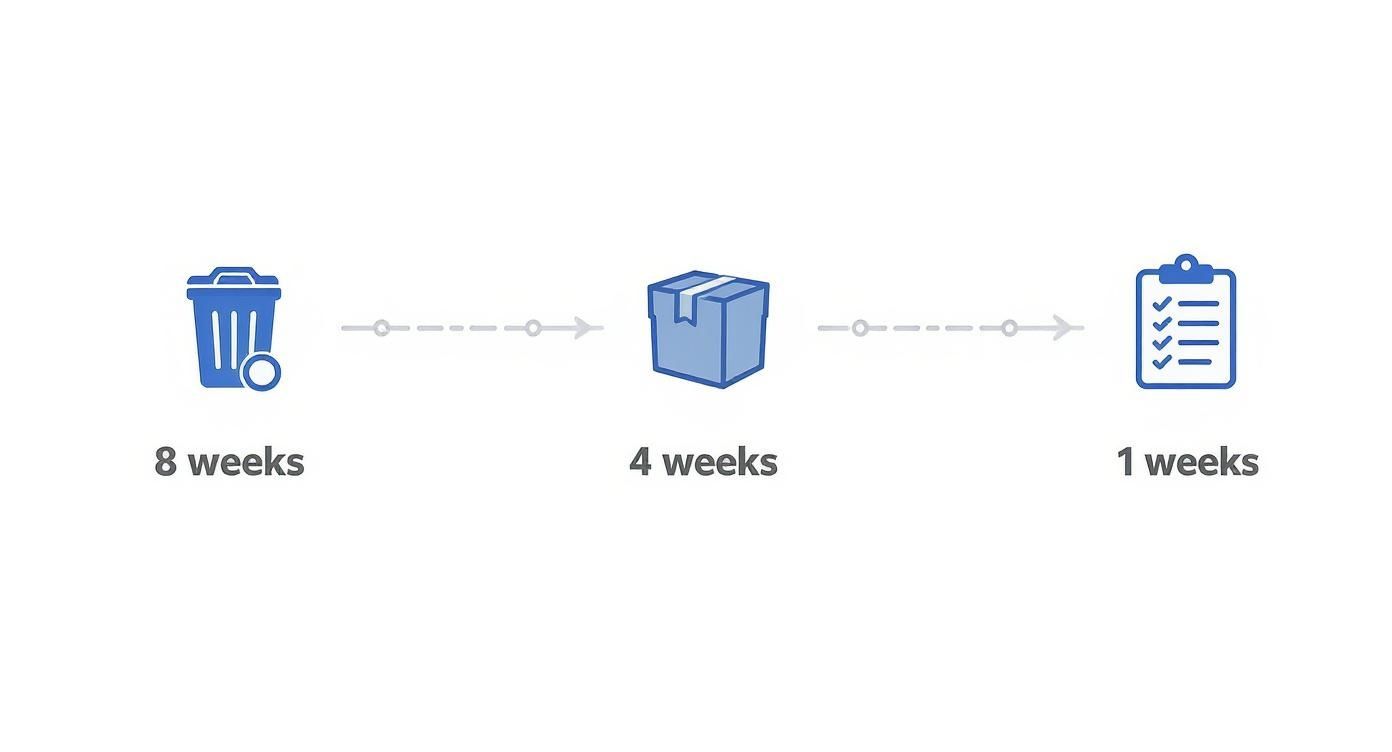 8 weeks

4 weeks

1 weeks